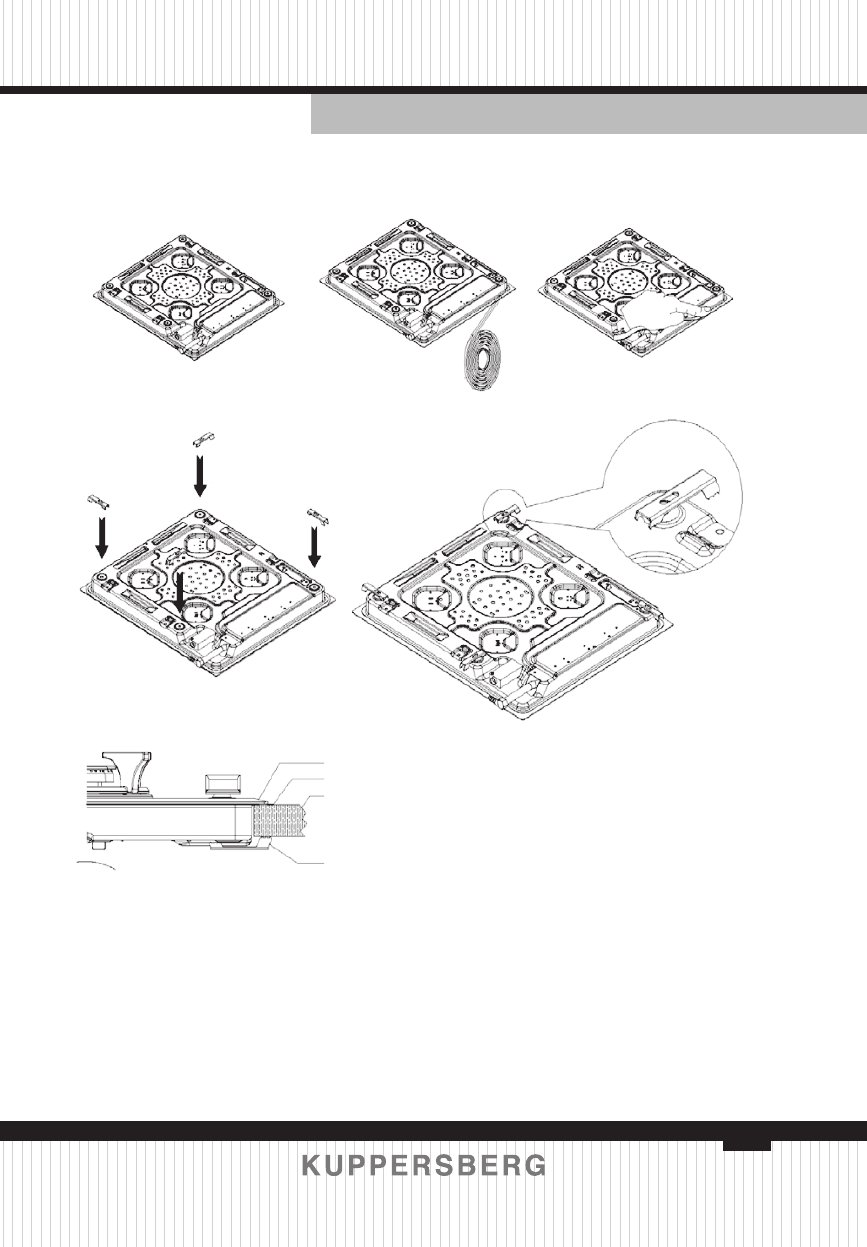 KUPPERSBERG