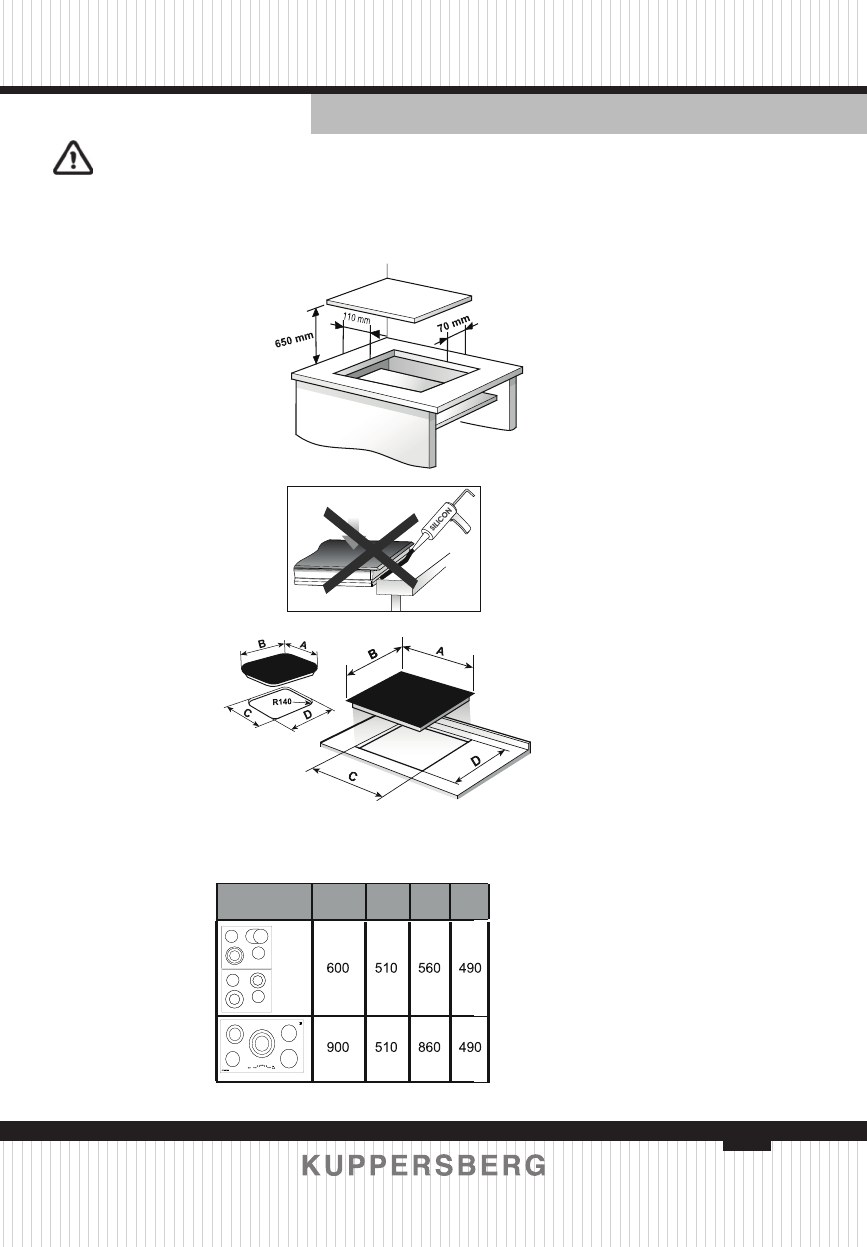 650 mm

110 mm

70 mm

SILICON

B

A

R140

C

D

B

A

C

D

|  |  |  |  |  |
|---|---|---|---|---|
|  | 600 | 510 | 560 | 490 |
|  | 900 | 510 | 860 | 490 |

KUPPERSBERG