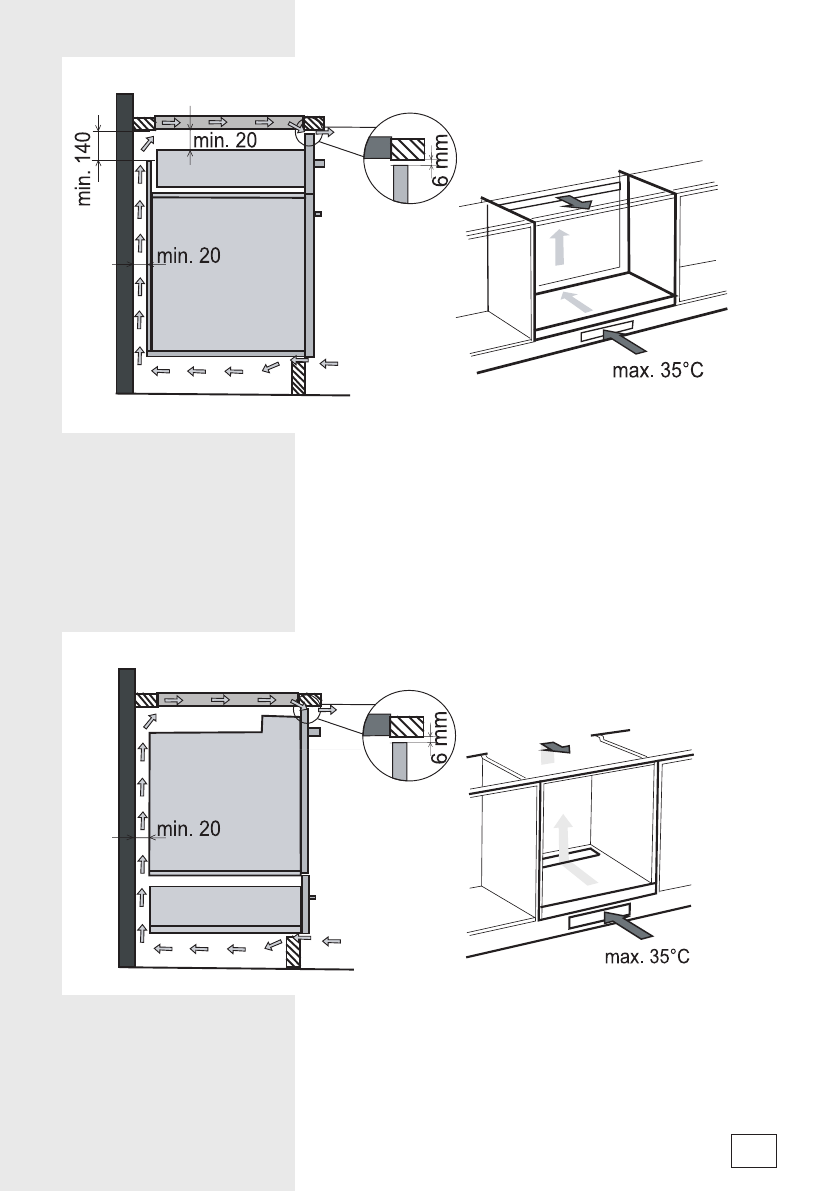 min. 140
min. 20
6 mm
min. 20
max. 35°C

6 mm
min. 20
max. 35°C