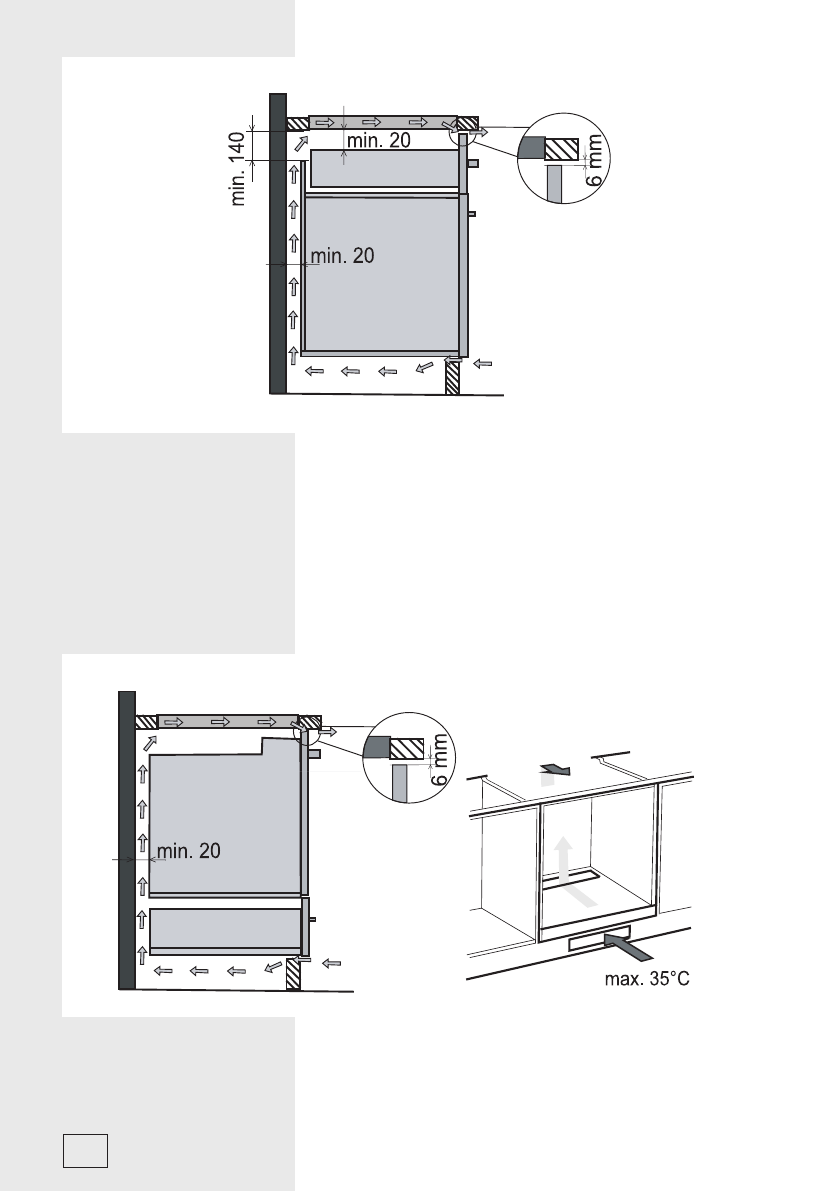 min. 140

min. 20

6 mm

min. 20

6 mm

min. 20

max. 35°C