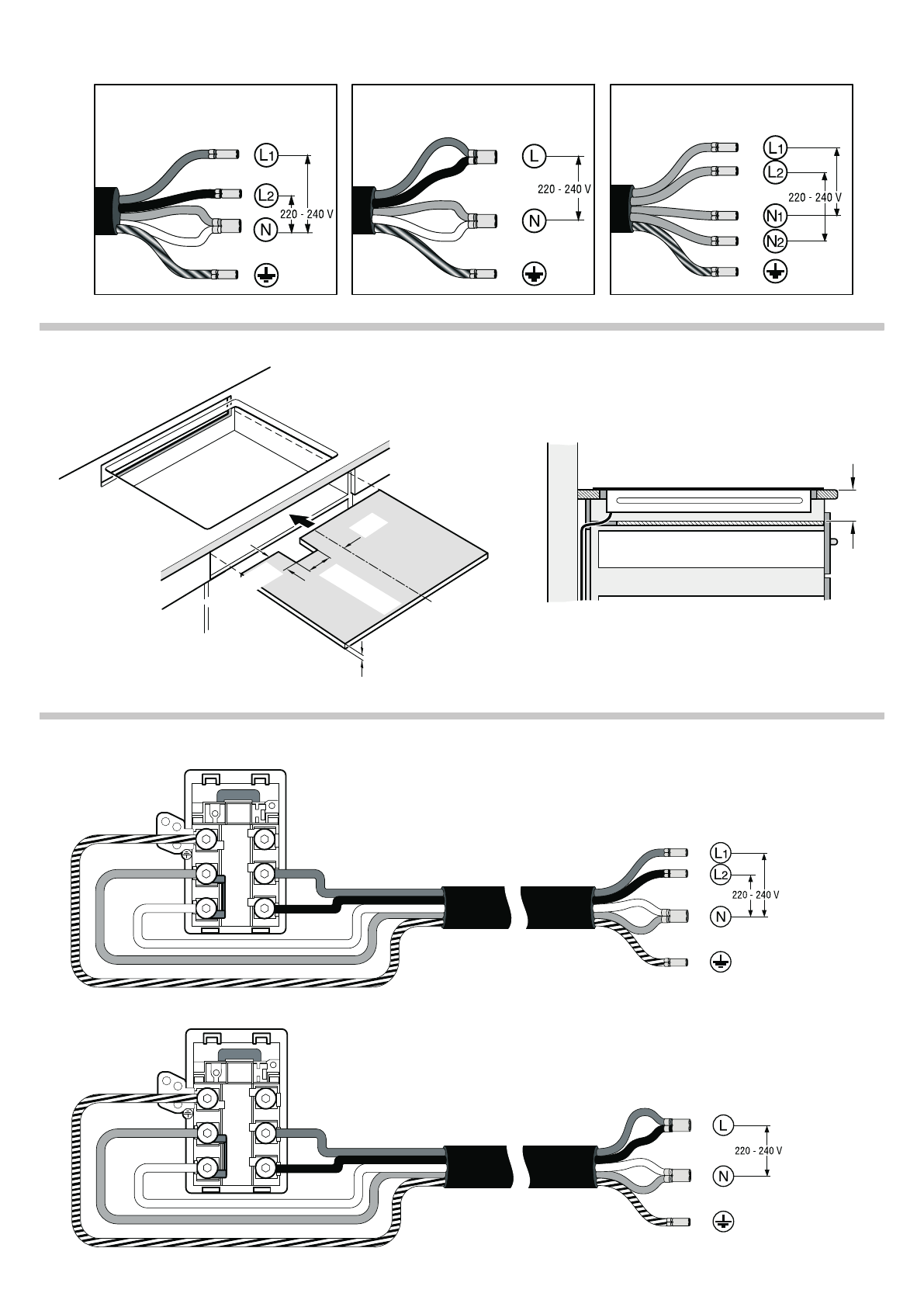 L1
L2
220 - 240 V
N

L
220 - 240 V
N

L1
L2
220 - 240 V
N1
N2

L1
L2
220 - 240 V
N

L
220 - 240 V
N