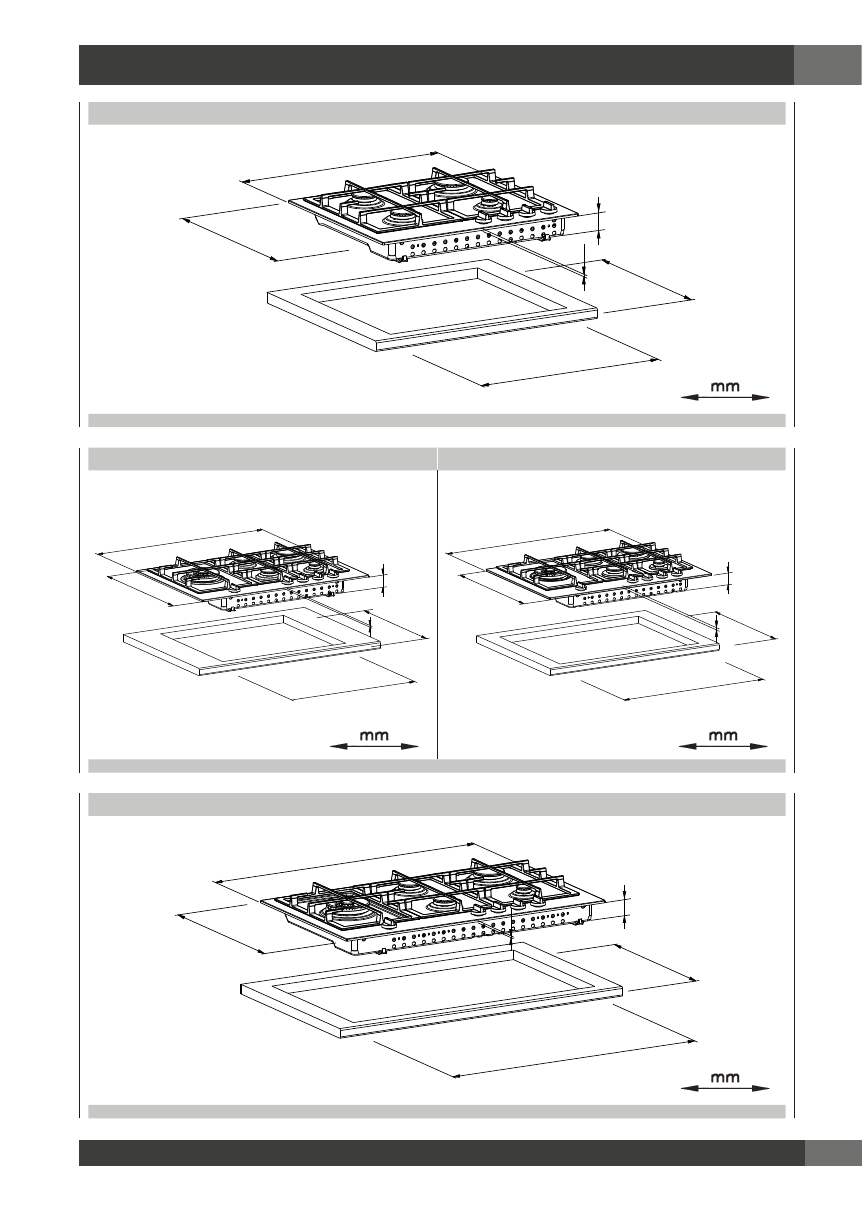 mm

mm

mm

mm