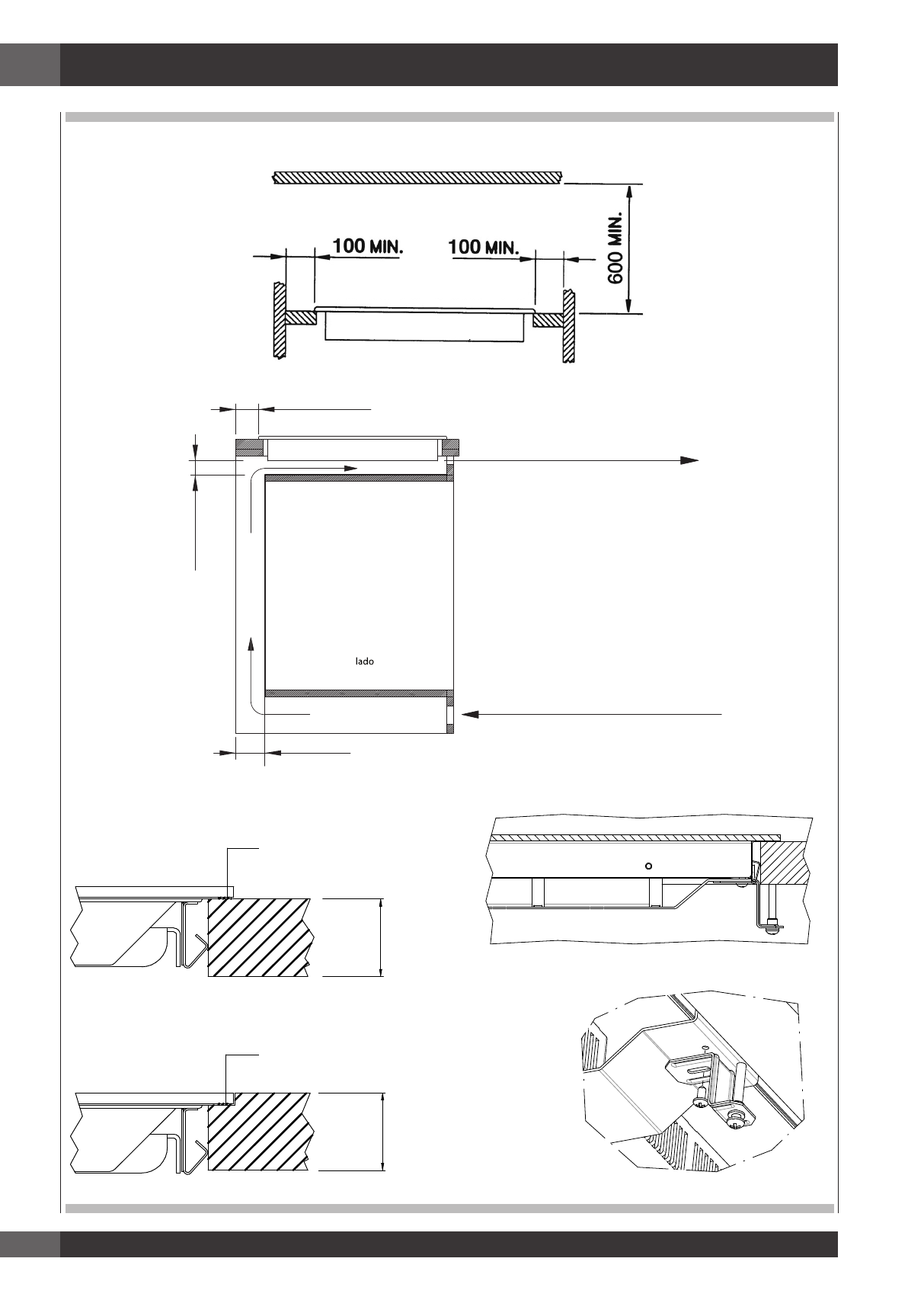 100 MIN.

100 MIN.

600 MIN.

lado