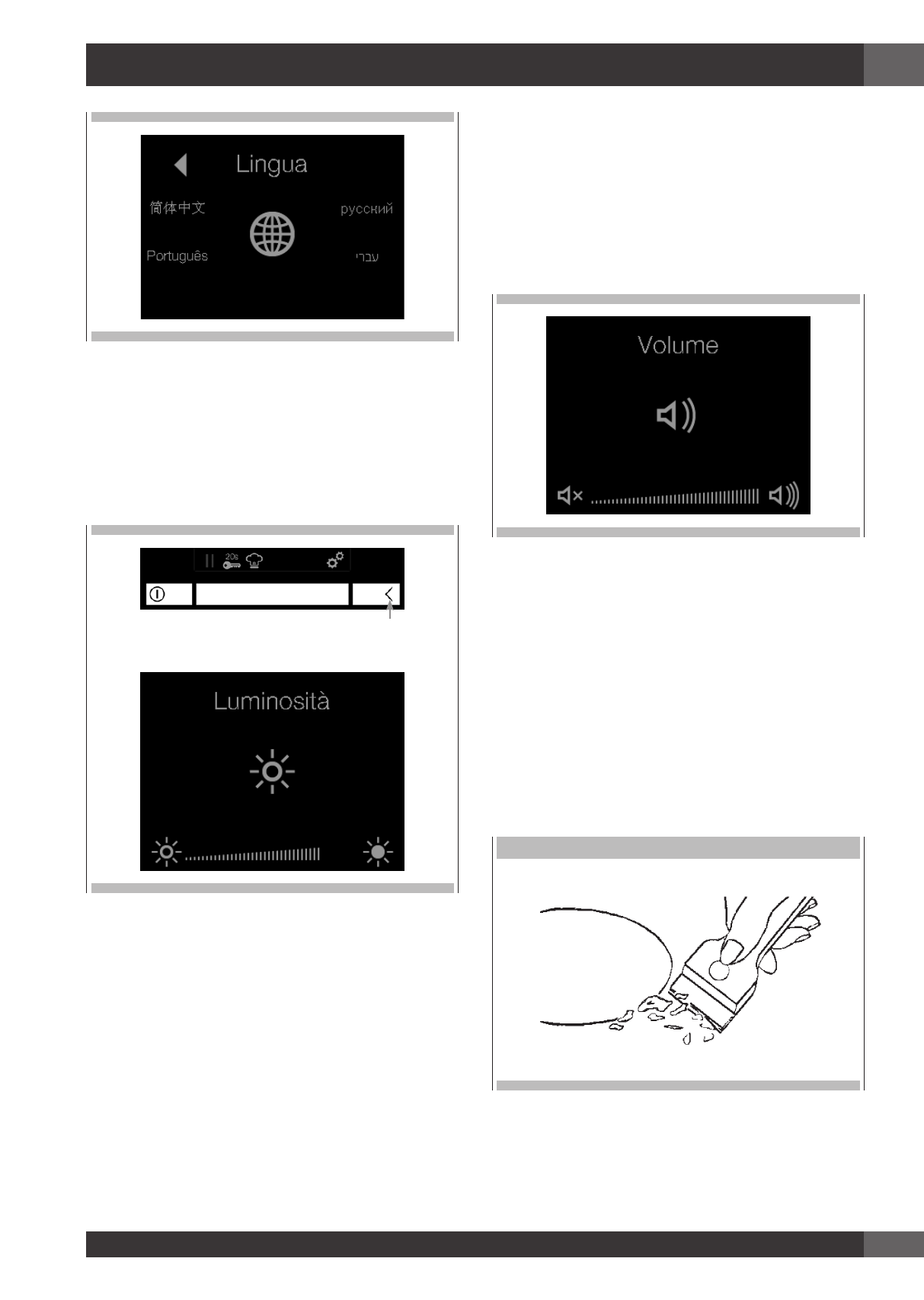 Lingua

简体中文

русский

Português

עברי

20s

Luminosità

Volume