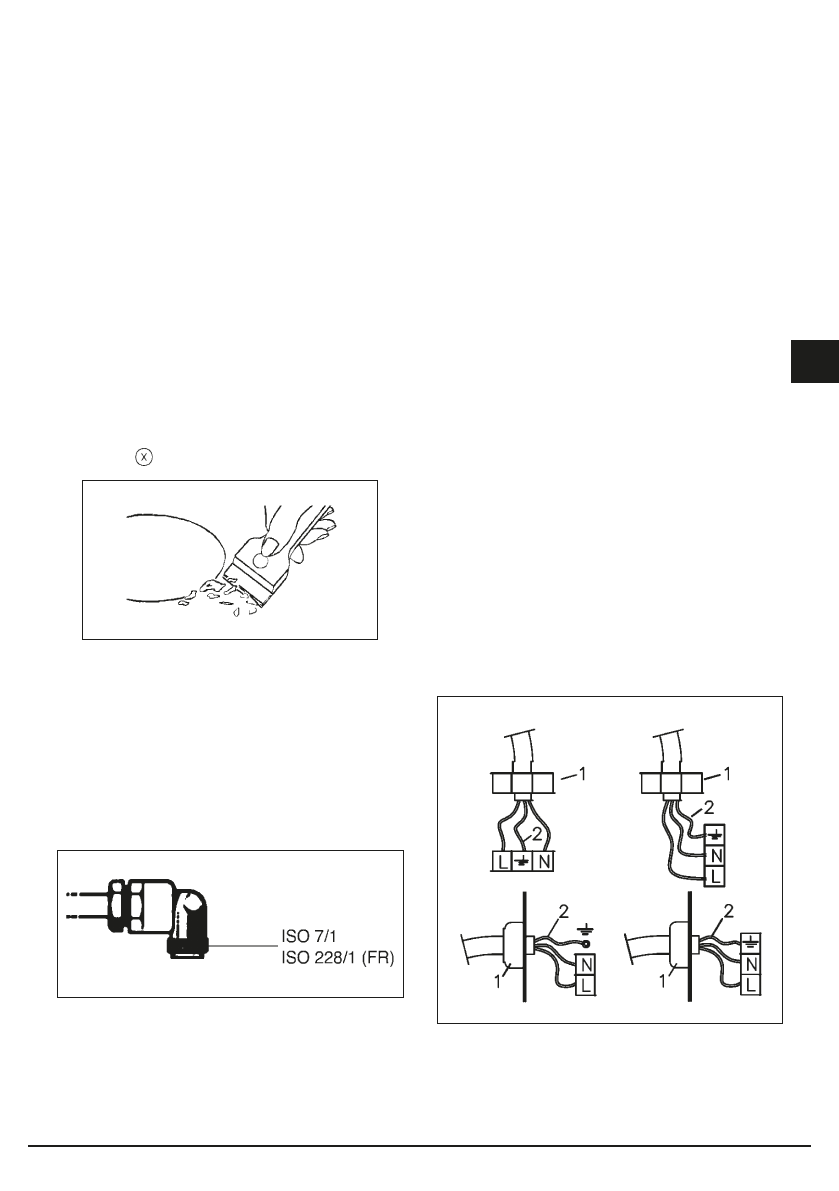 X

ISO 7/1
ISO 228/1 (FR)

1
2
L N

1
2
N
L

2
1
N
L

2
1
N
L