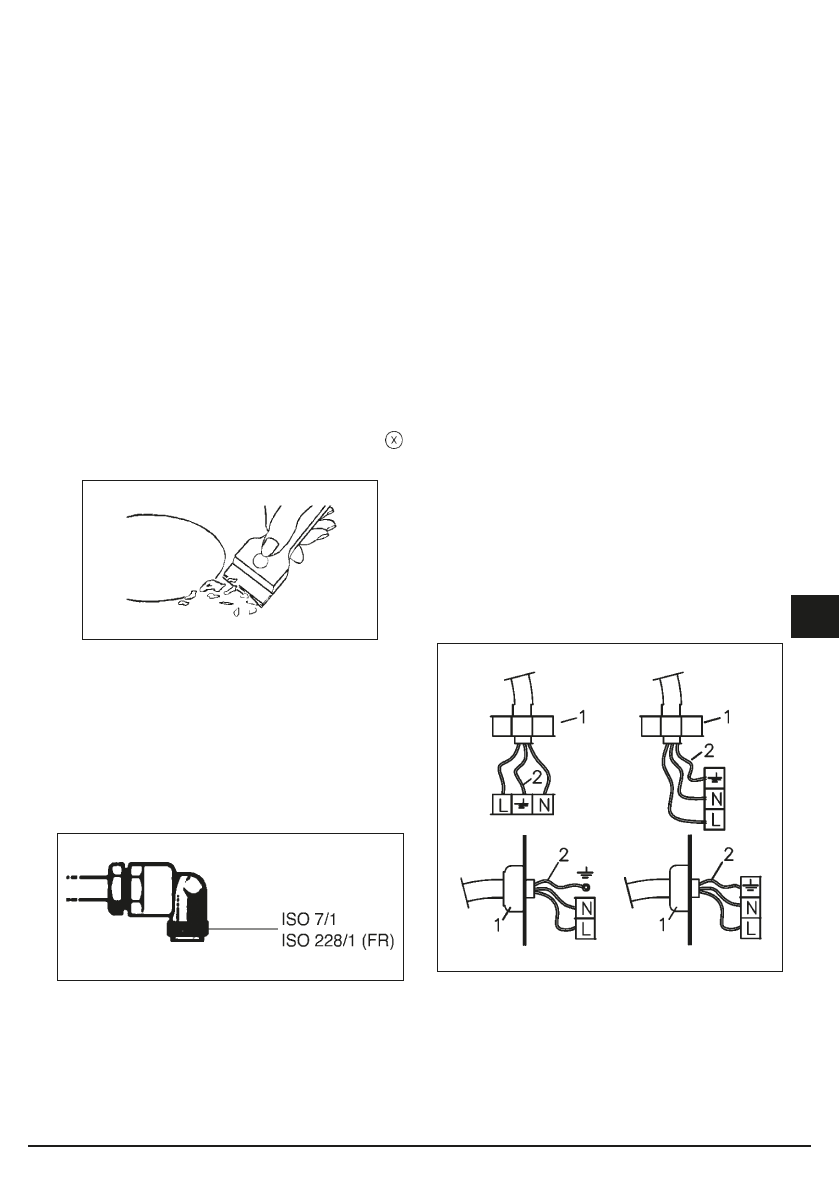 ⓧ

ISO 7/1
ISO 228/1 (FR)

1
2
L
N
1
2
N
L
2
N
L
1
2
N
L
1