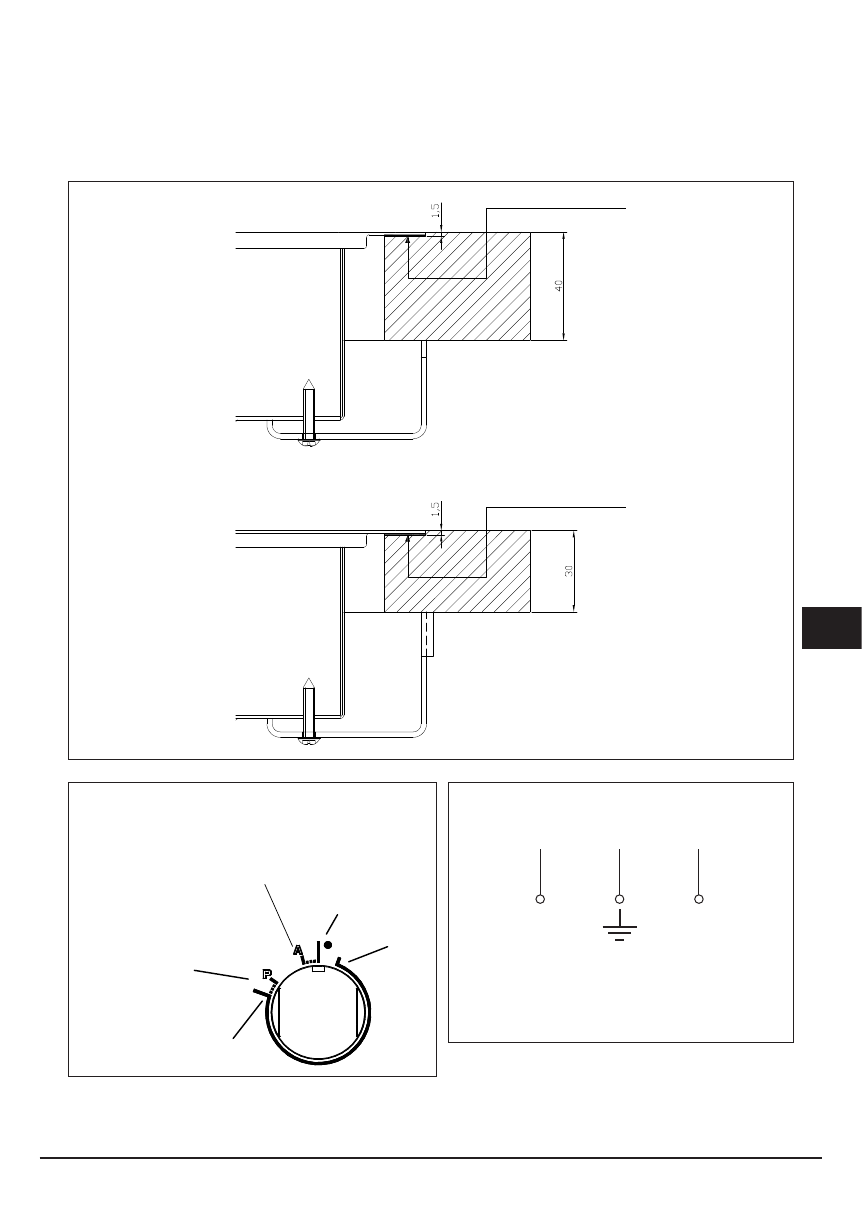 1.5

40

1.5

30

A

P