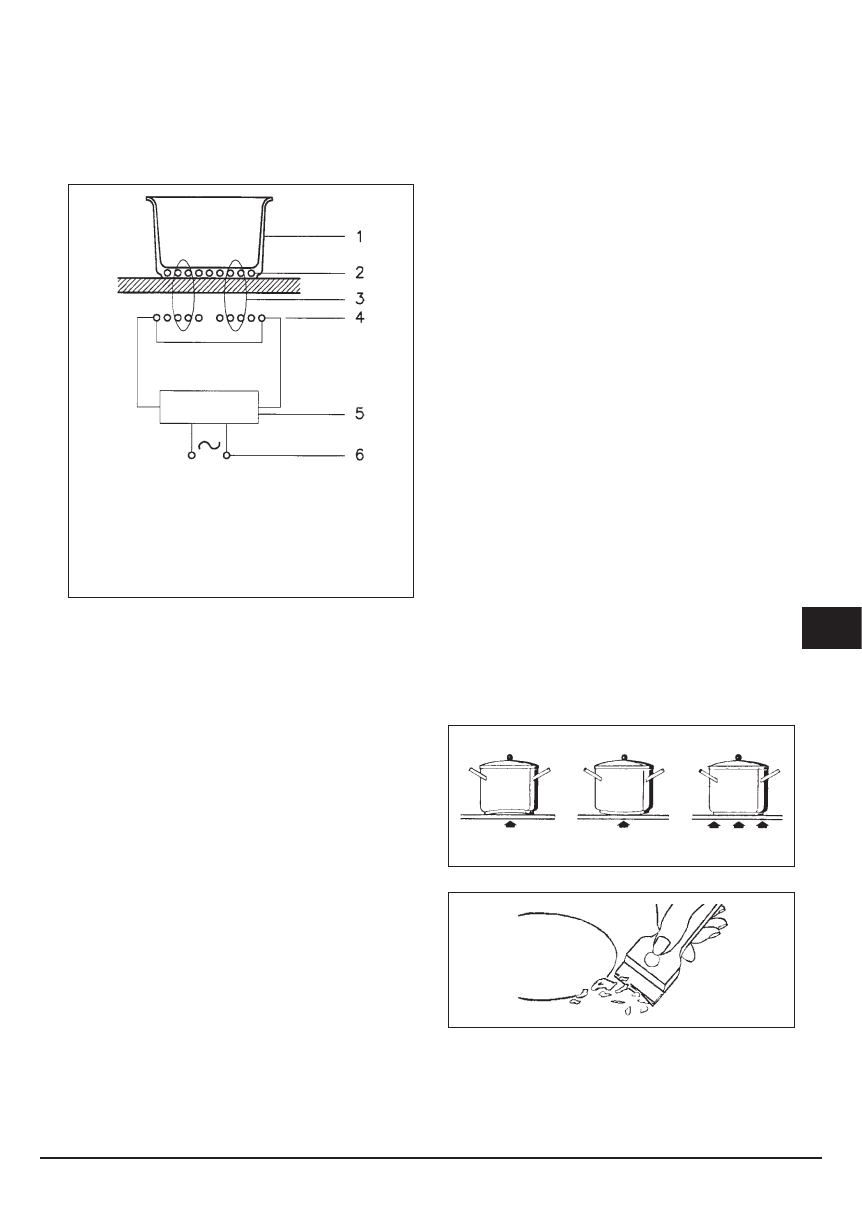 1
2
3
4
5
6