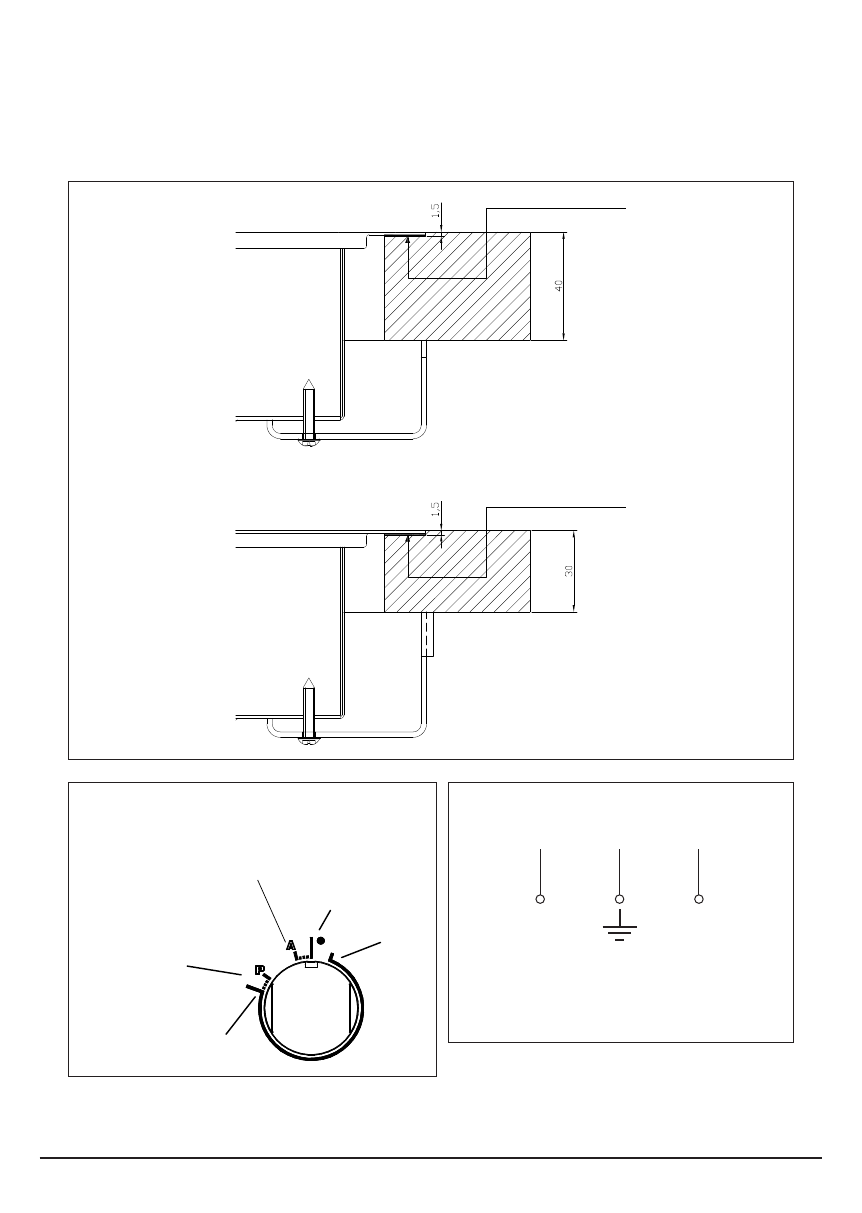 1.5

40

1.5

30

A

P