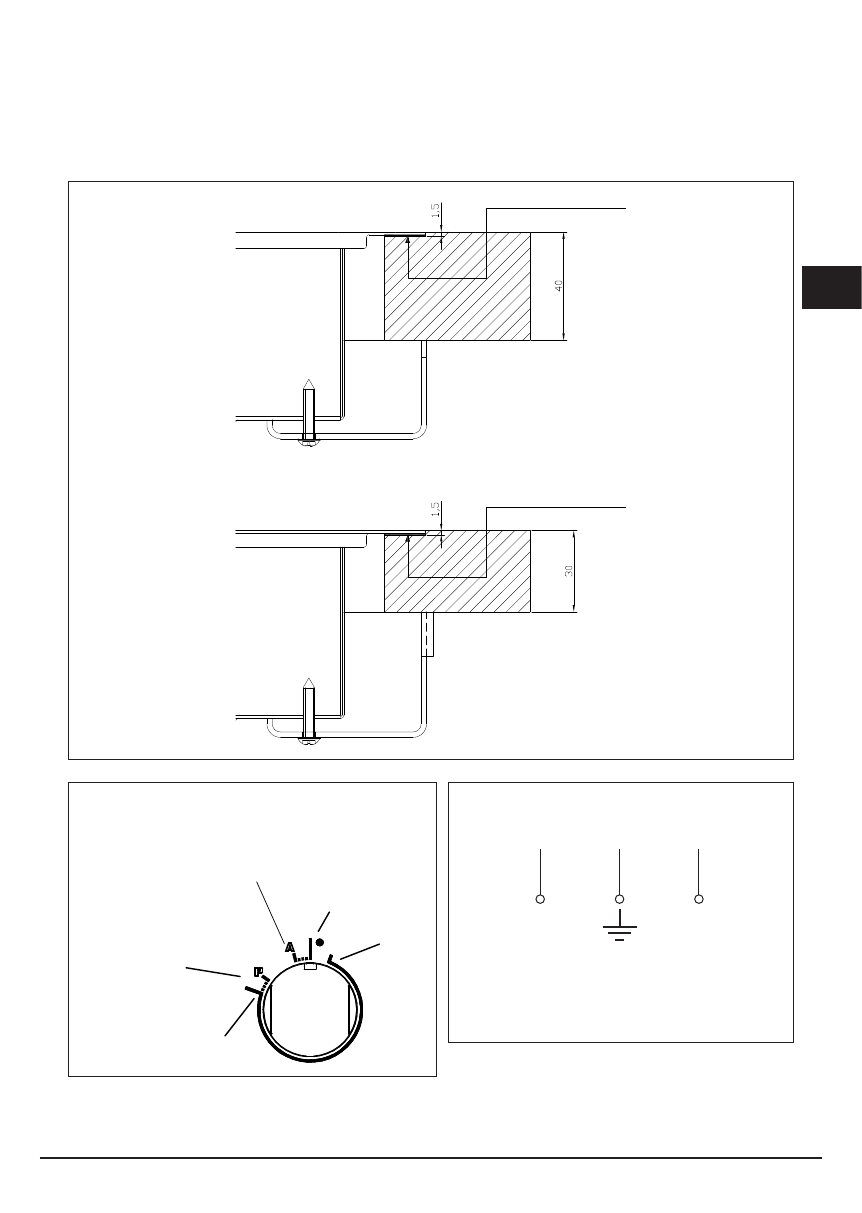 1.5

40

1.5

30

A

P