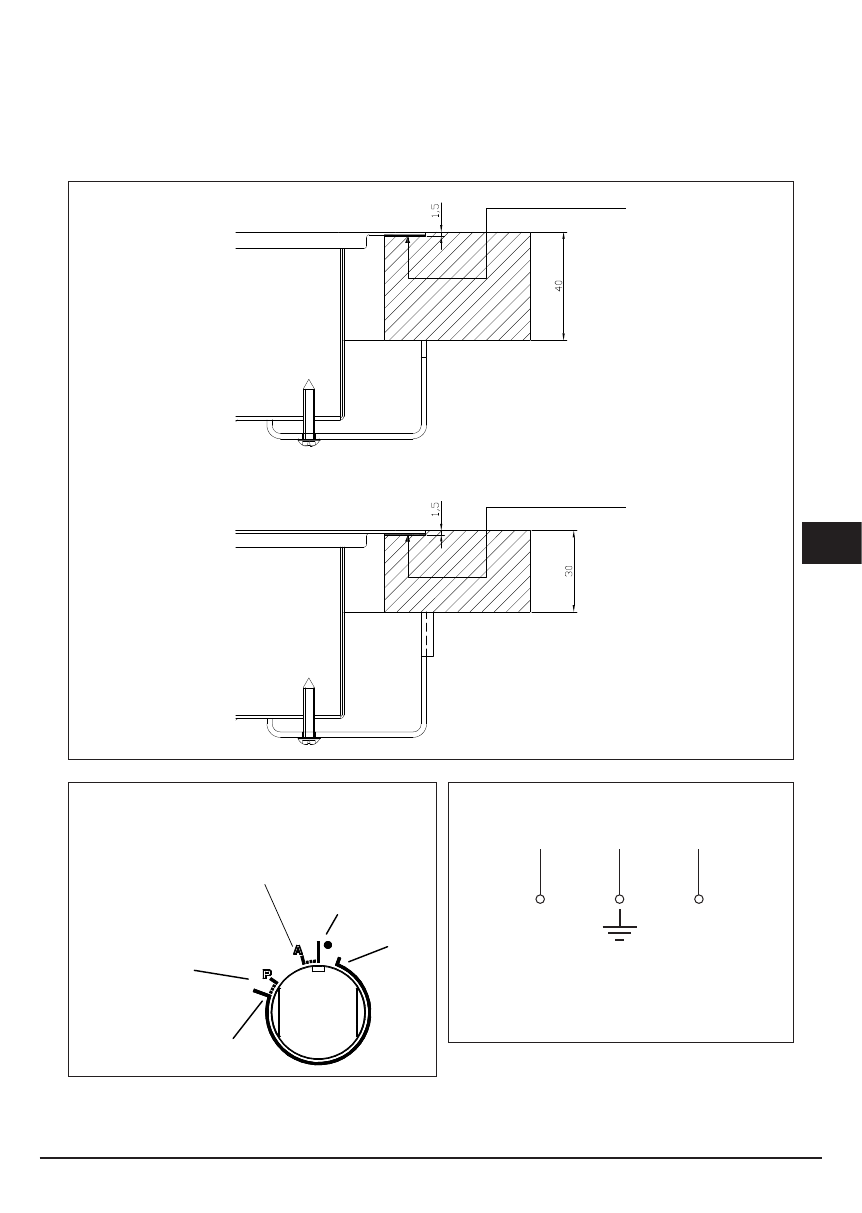 1.5

40

1.5

30

A

P