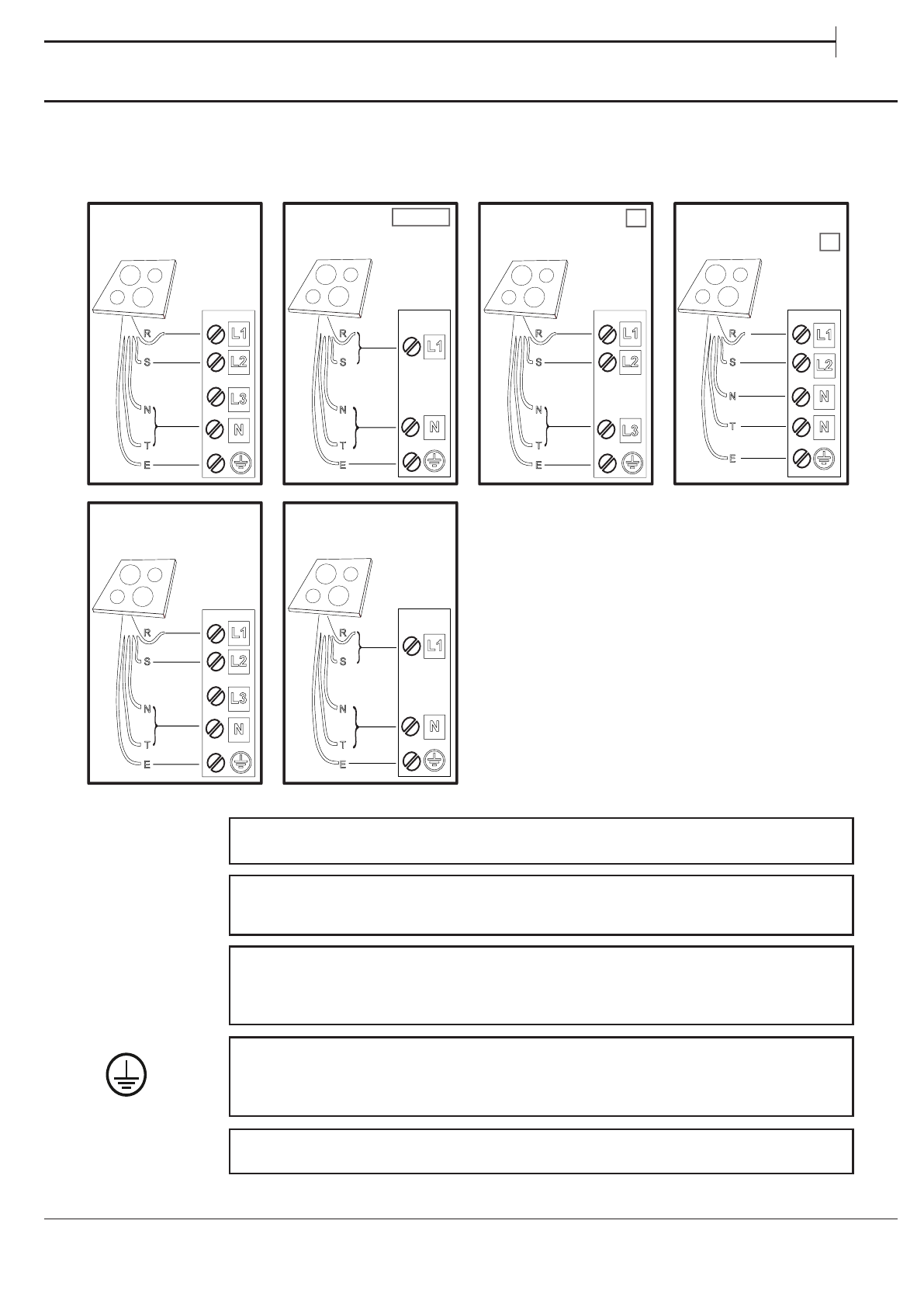 R
S
N
T
E
L1
L2
L3
N

R
S
N
T
E
L1
N

R
S
N
T
E
L1
L2
L3

R
S
N
T
E
L1
L2
N
N

R
S
N
T
E
L1
L2
L3
N

R
S
N
T
E
L1
N