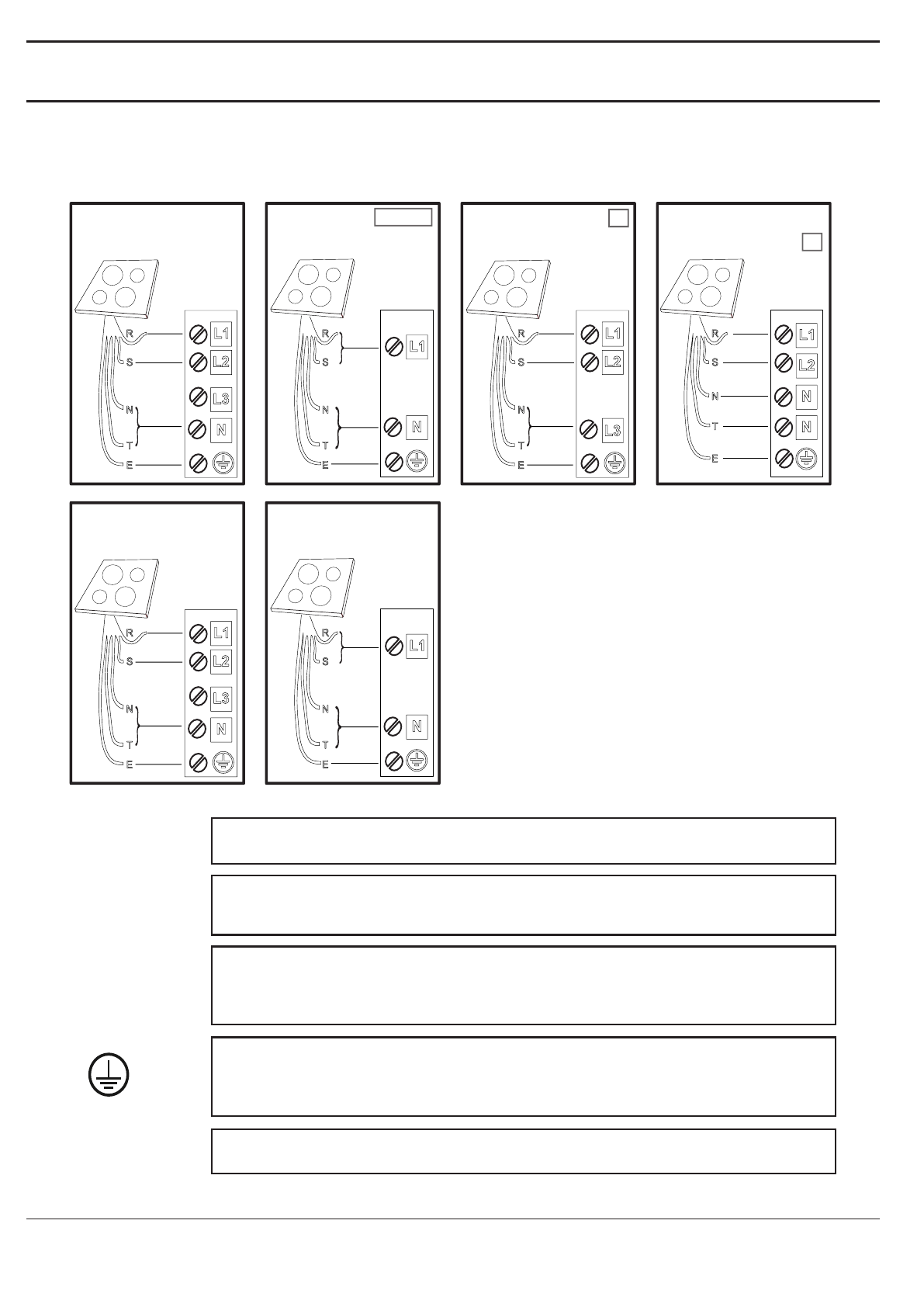 R
S
N
T
E
L1
L2
L3
N

R
S
N
T
E
L1
N

R
S
N
T
E
L1
L2
L3

R
S
N
T
E
L1
L2
N
N

R
S
N
T
E
L1
L2
L3
N

R
S
N
T
E
L1
N