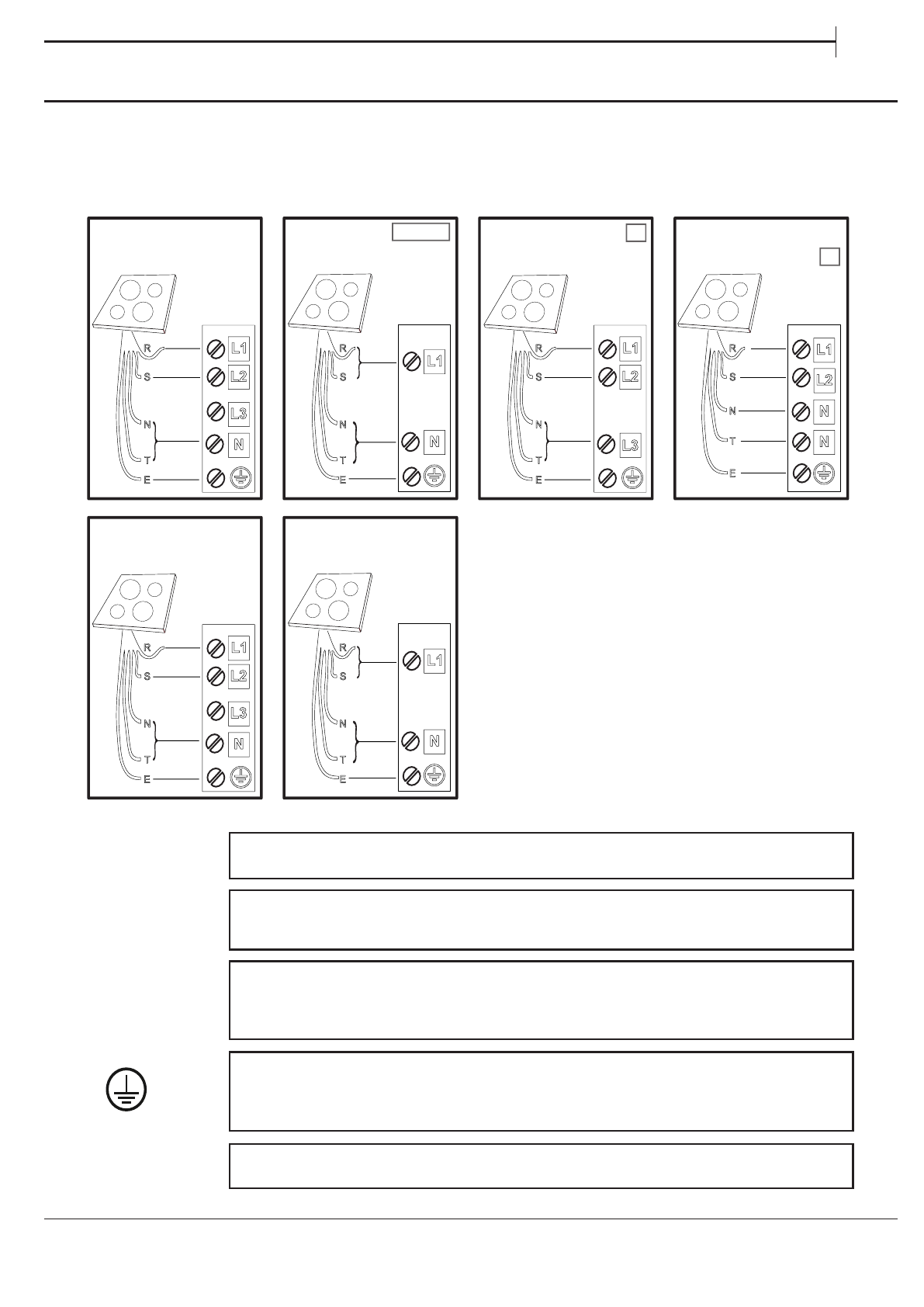 R
S
N
T
E
L1
L2
L3
N

R
S
N
T
E
L1
N

R
S
N
T
E
L1
L2
L3

R
S
N
T
E
L1
L2
N
N

R
S
N
T
E
L1
L2
L3
N

R
S
N
T
E
L1
N