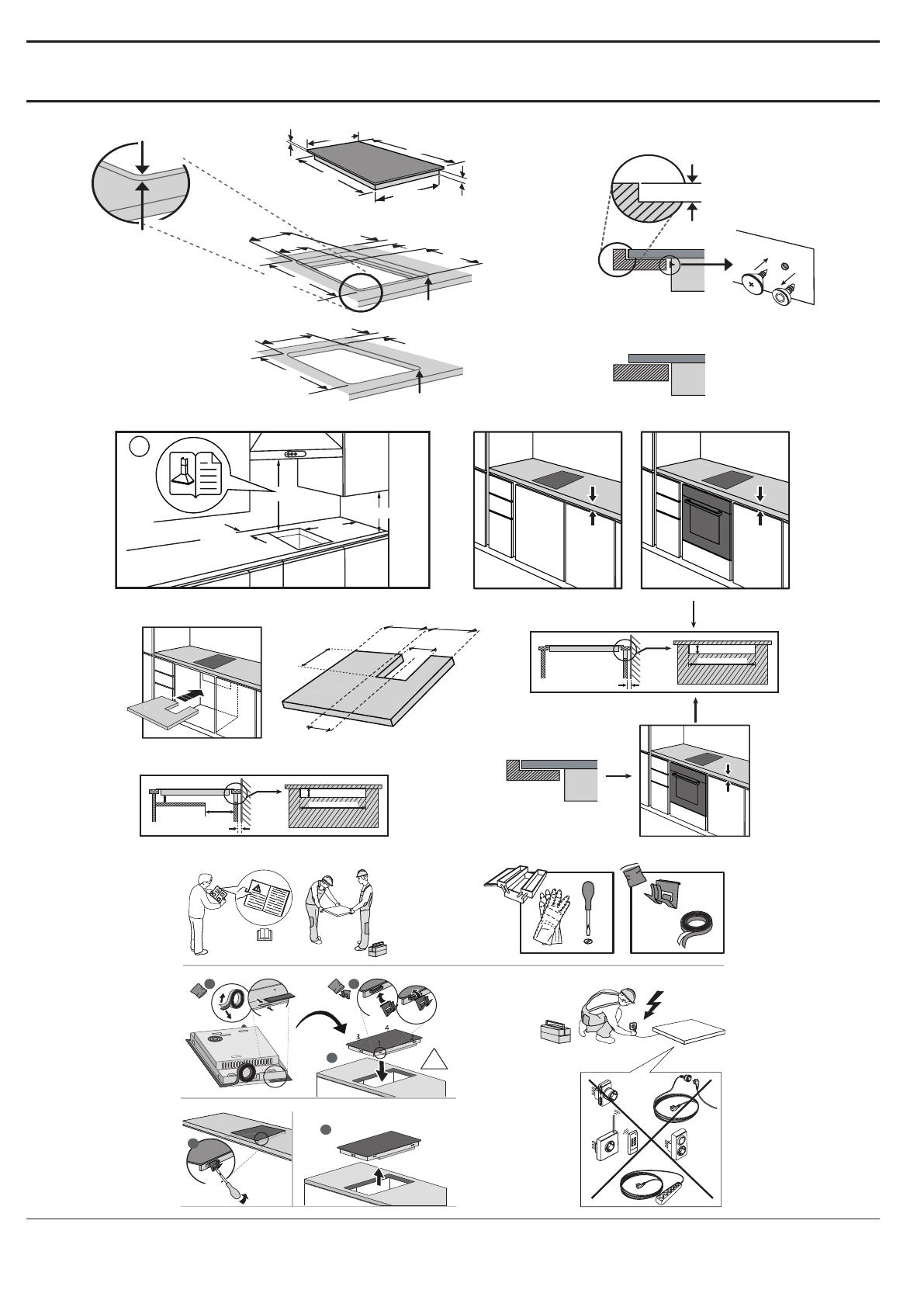 3
4