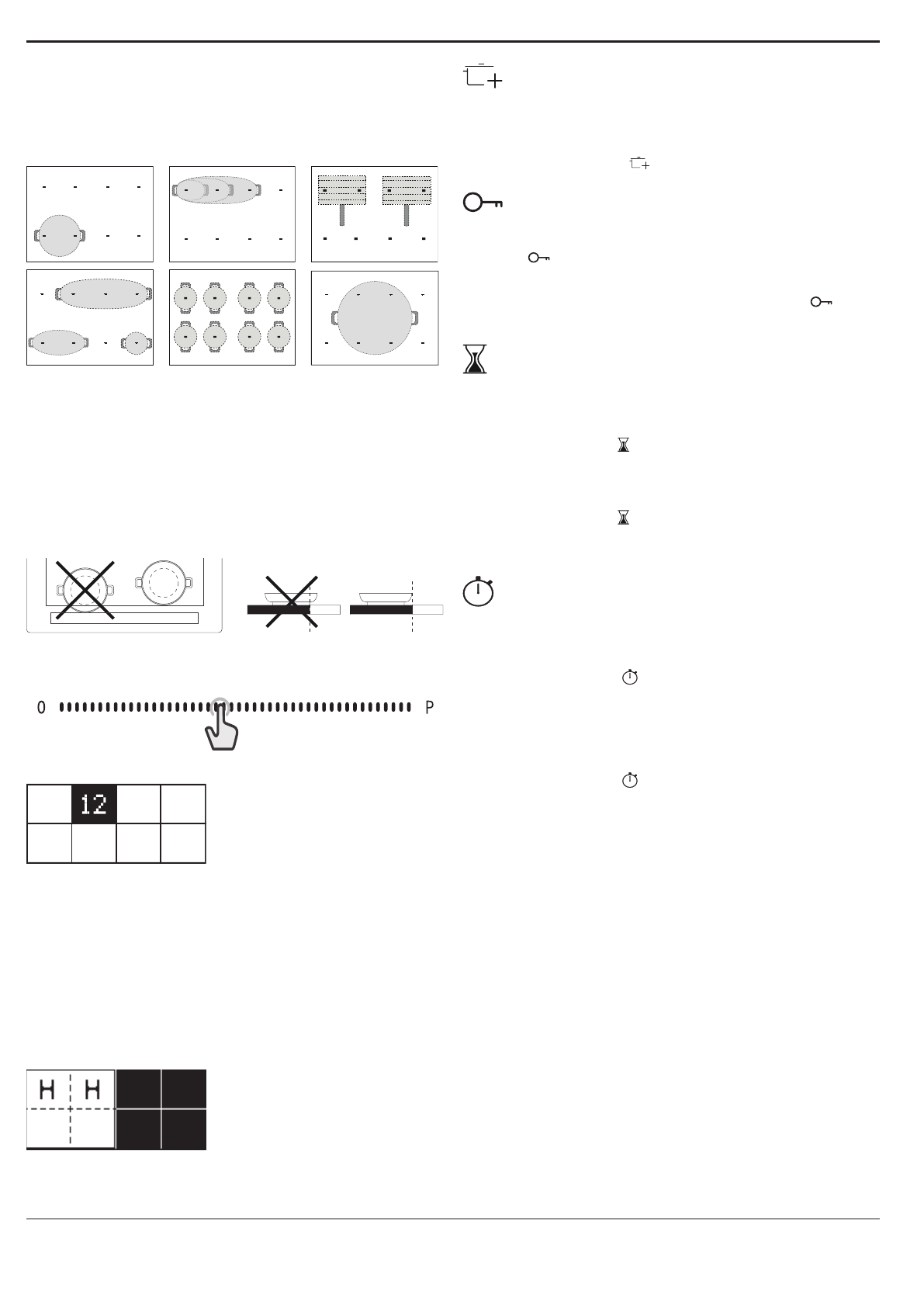 0 P

12

H H