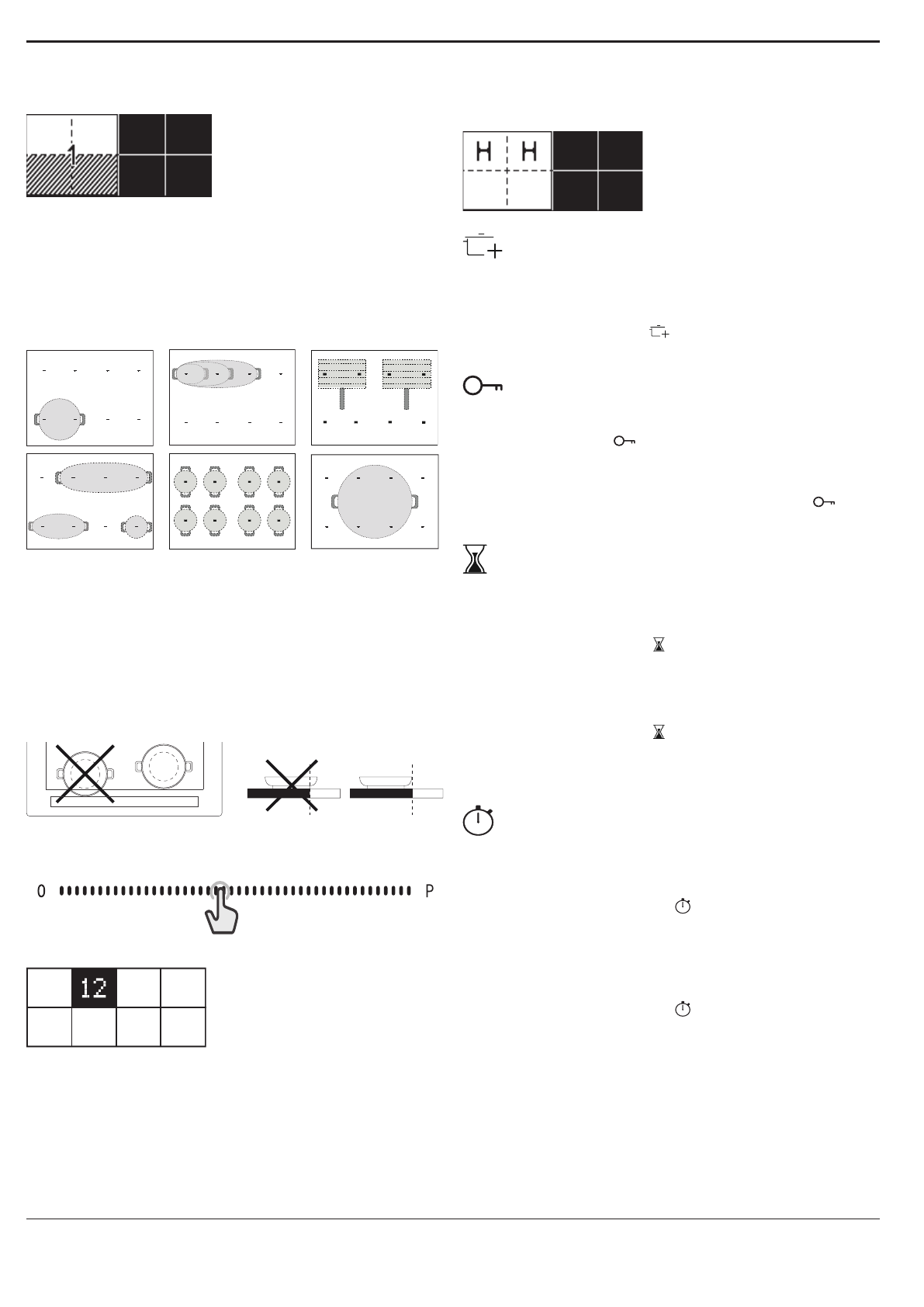 1

H H

0 P

12