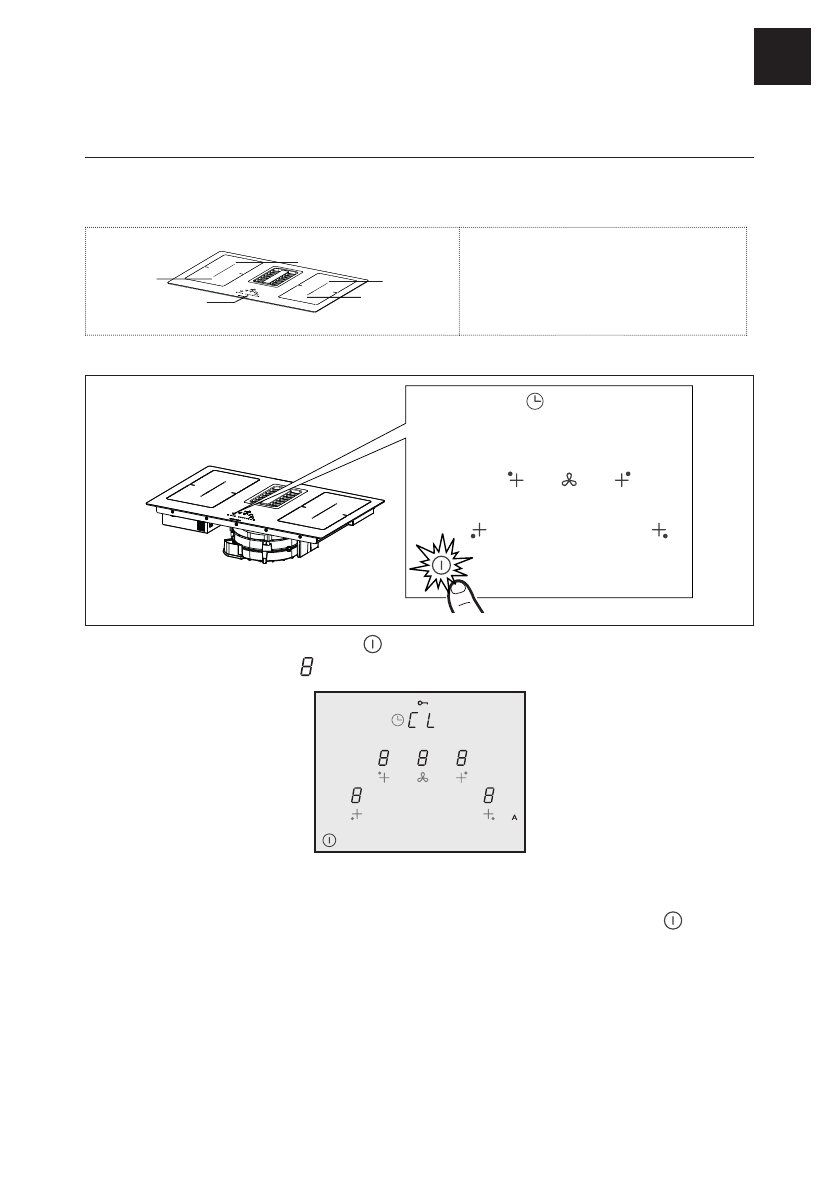 C L

8 8 8

8 8

A