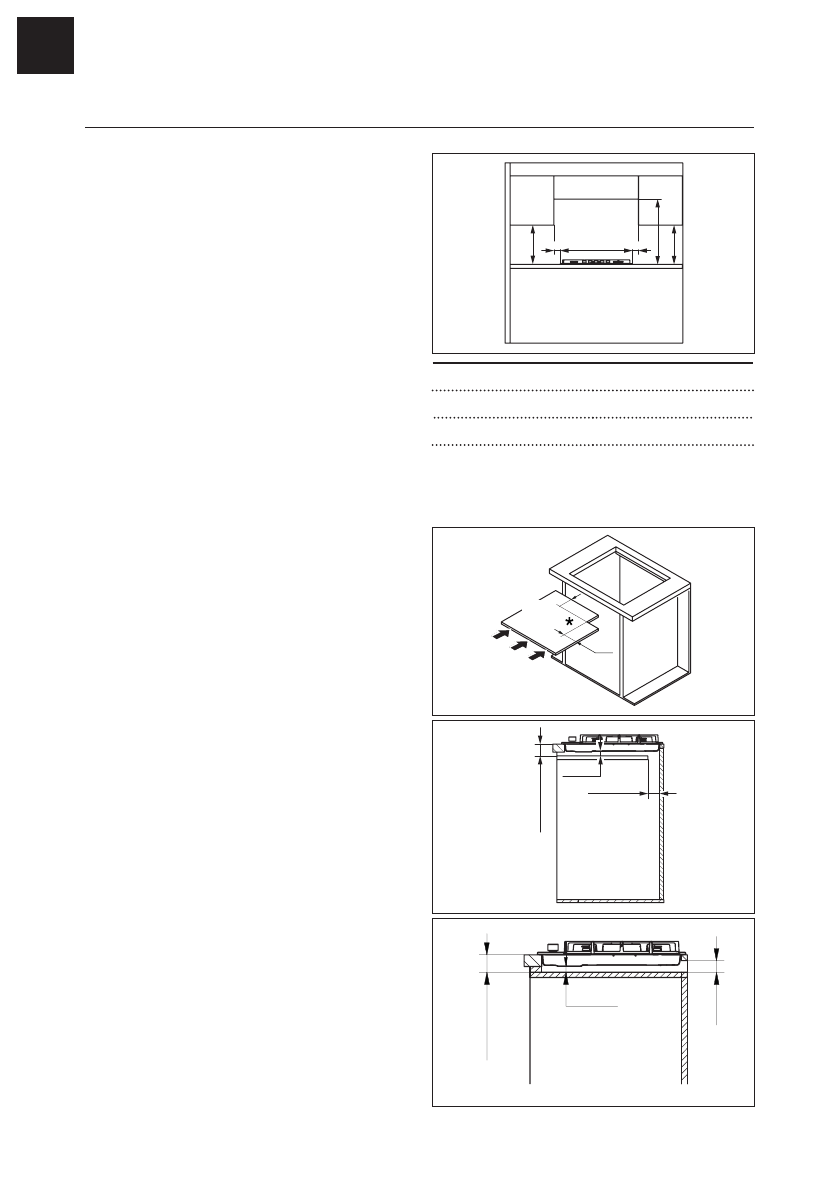 *