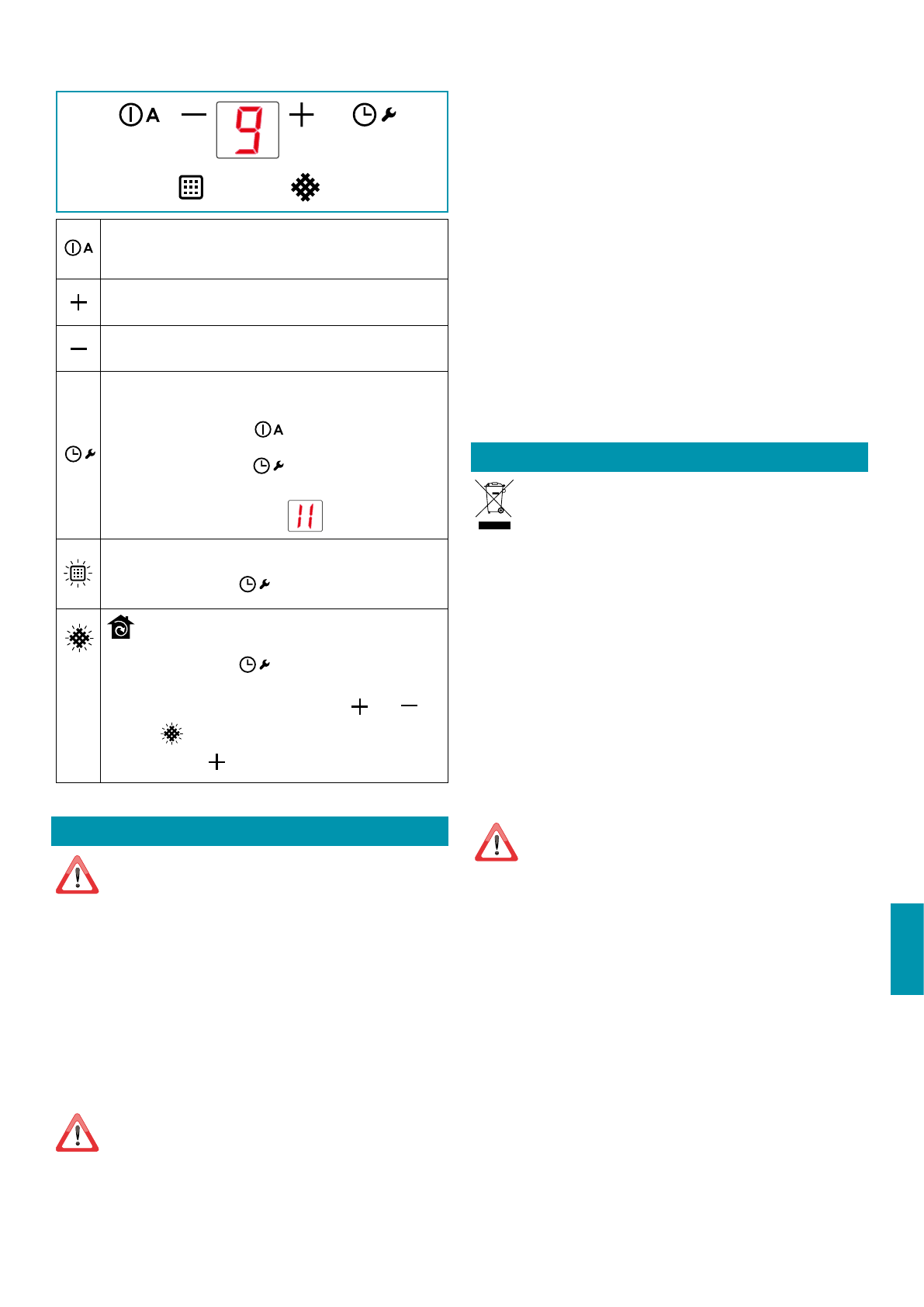 A 9
A
A
11