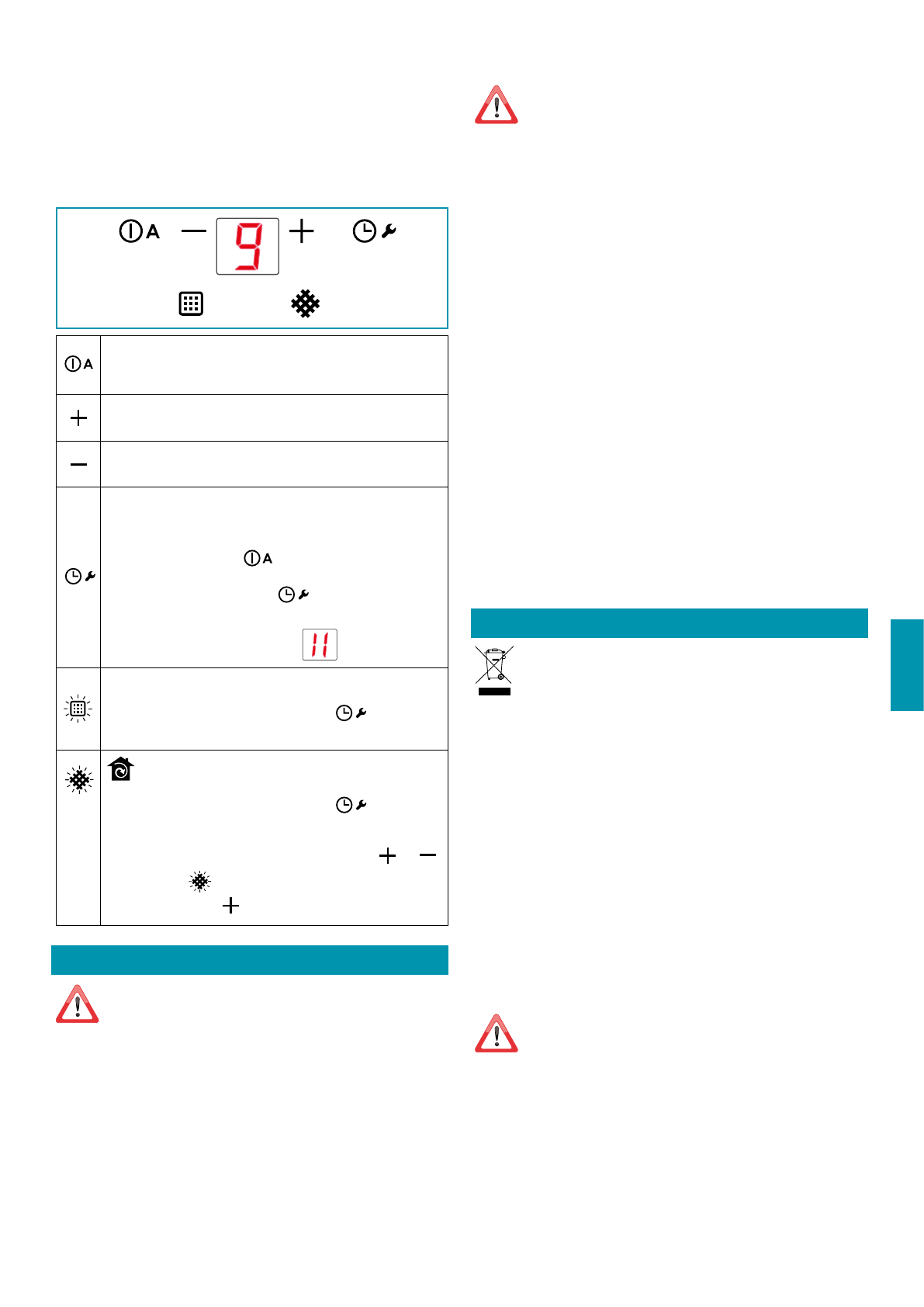 A

9

A

A

11