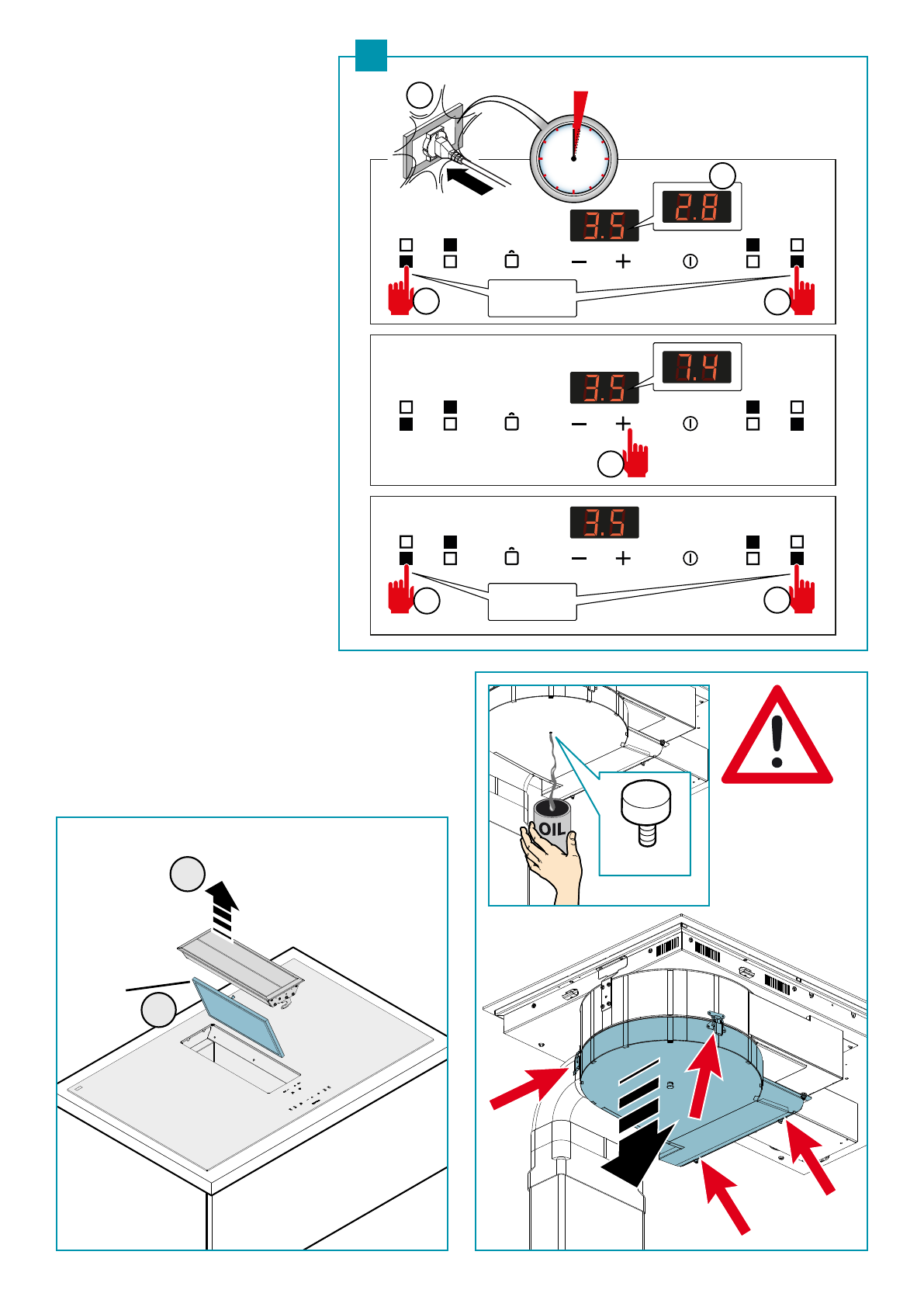 3.5

2.8

3.5

7.4

3.5

OIL