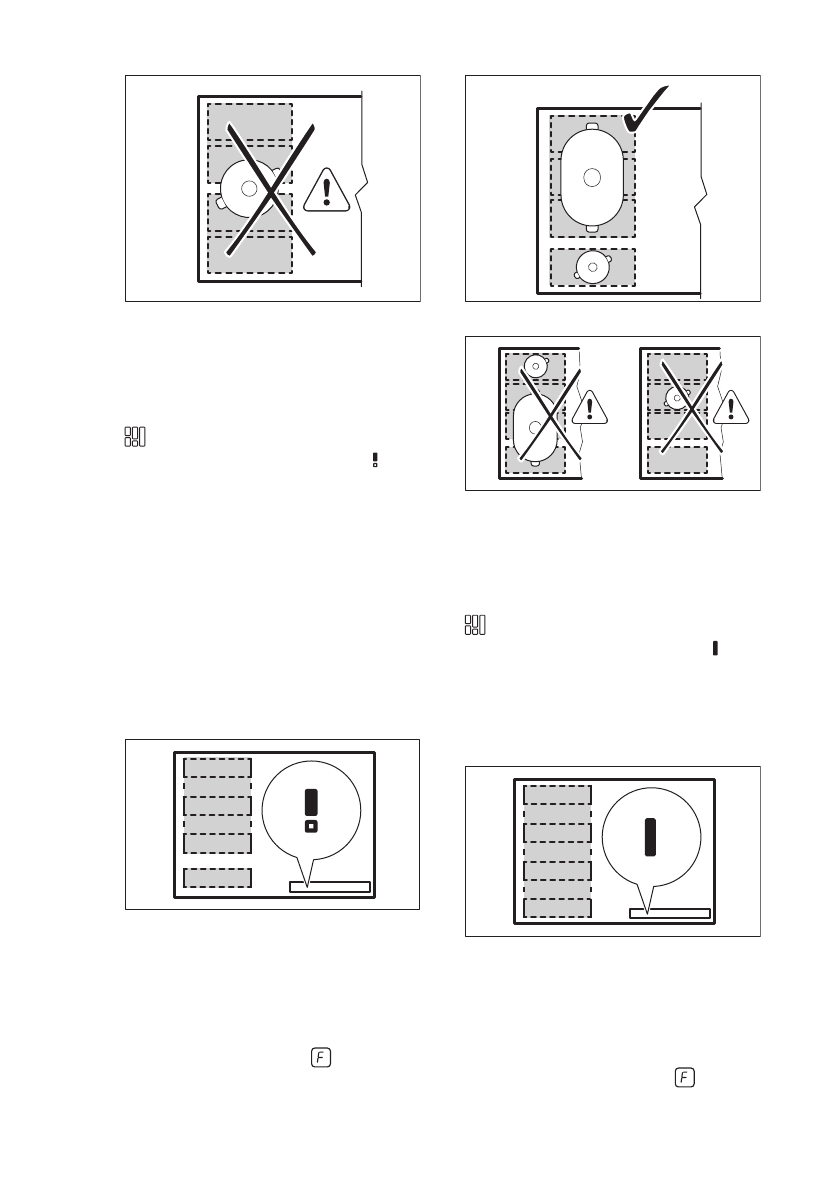 F

F