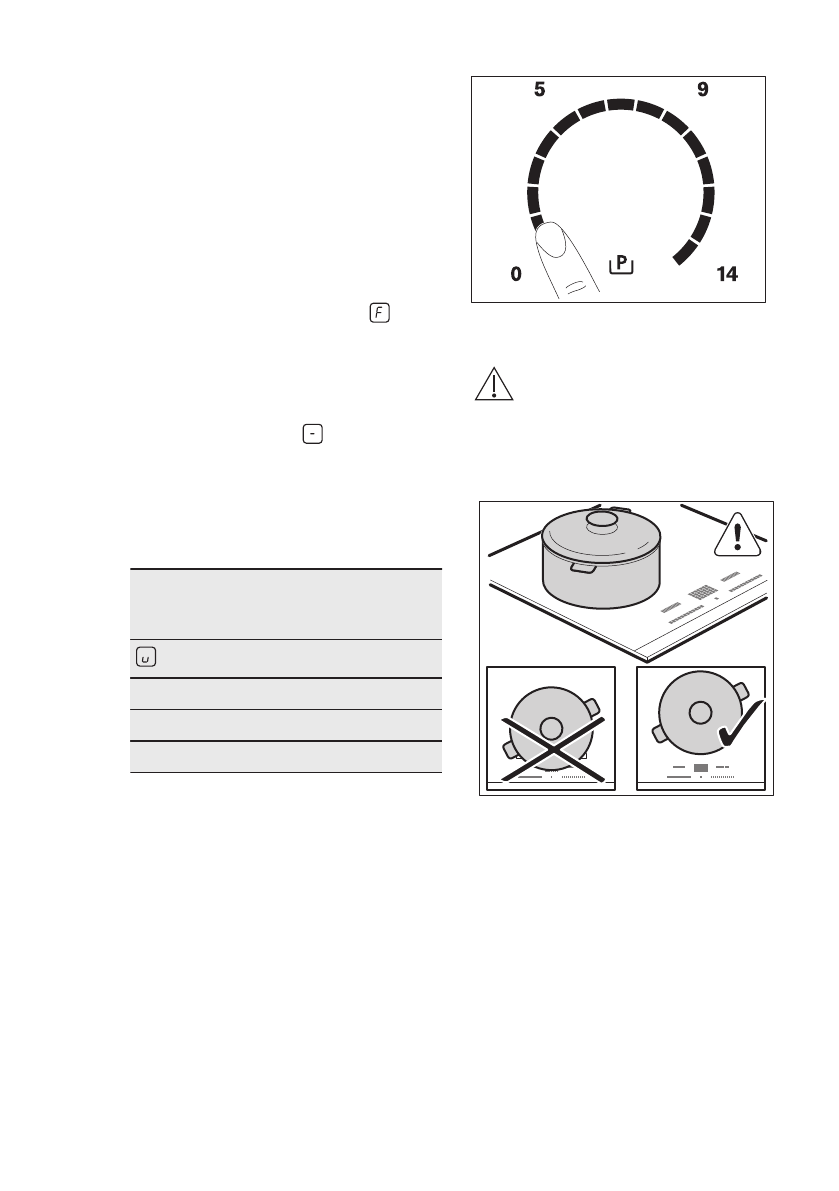 5

9

0

P

14

F

-

u