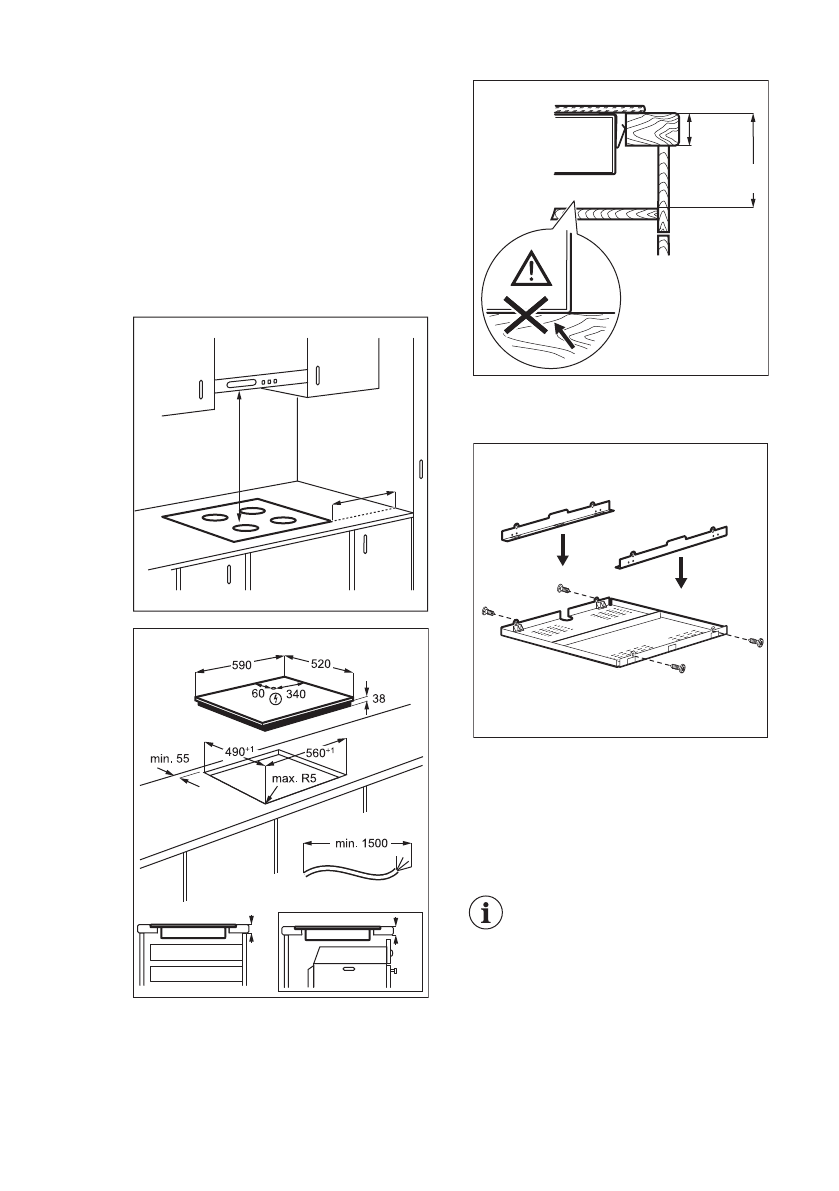 590
520
60
340
38
min. 55
$490^{+1}$
$560^{+1}$
max. R5
min. 1500