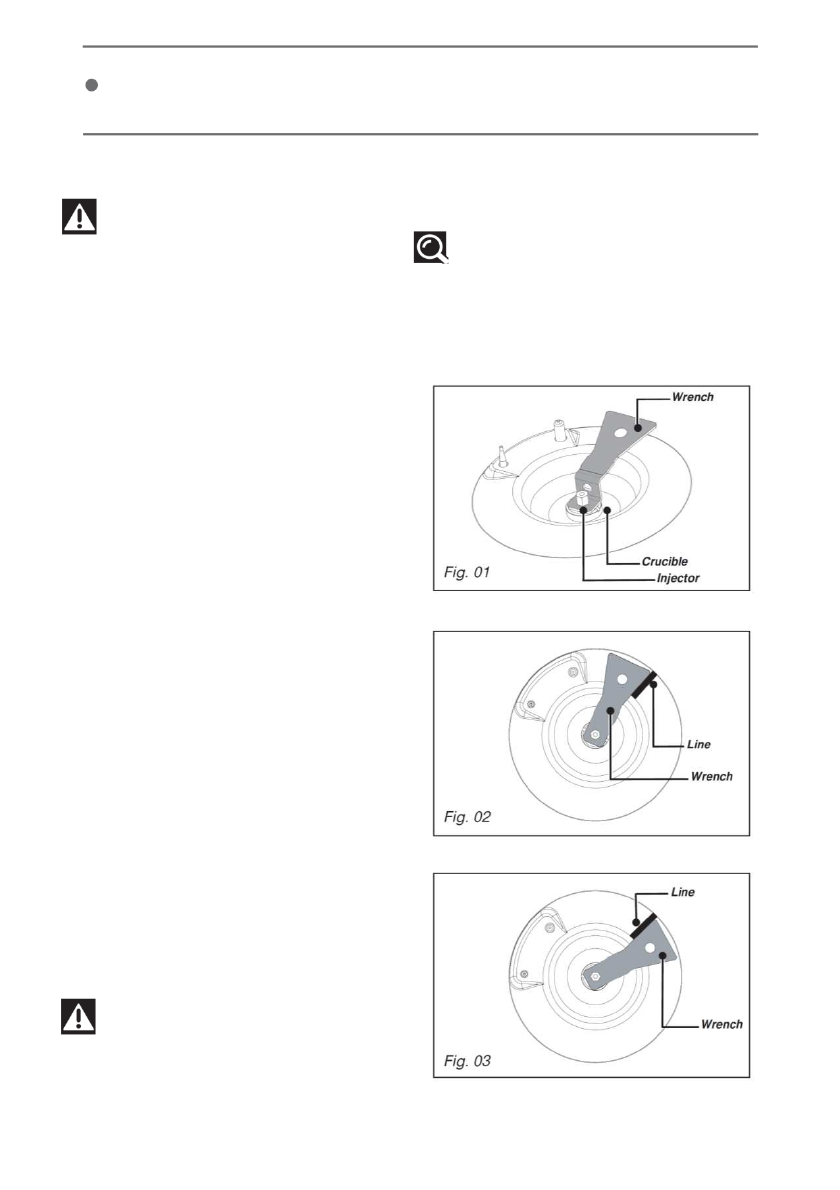 Wrench

Crucible

Injector

Fig. 01

Line

Wrench

Fig. 02

Line

Wrench

Fig. 03