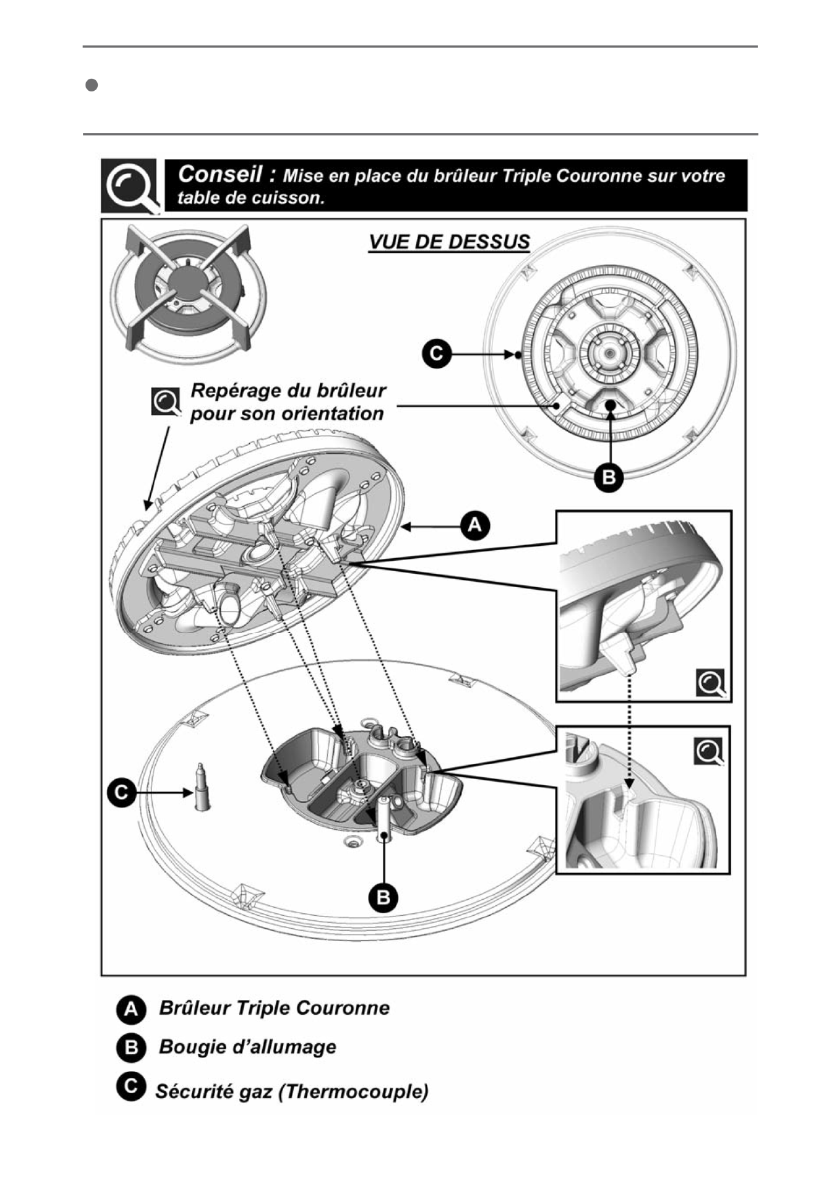 Conseil : Mise en place du brûleur Triple Couronne sur votre table de cuisson.

VUE DE DESSUS

C

Repérage du brûleur pour son orientation

B

A

C

B

A Brûleur Triple Couronne

B Bougie d'allumage

C Sécurité gaz (Thermocouple)