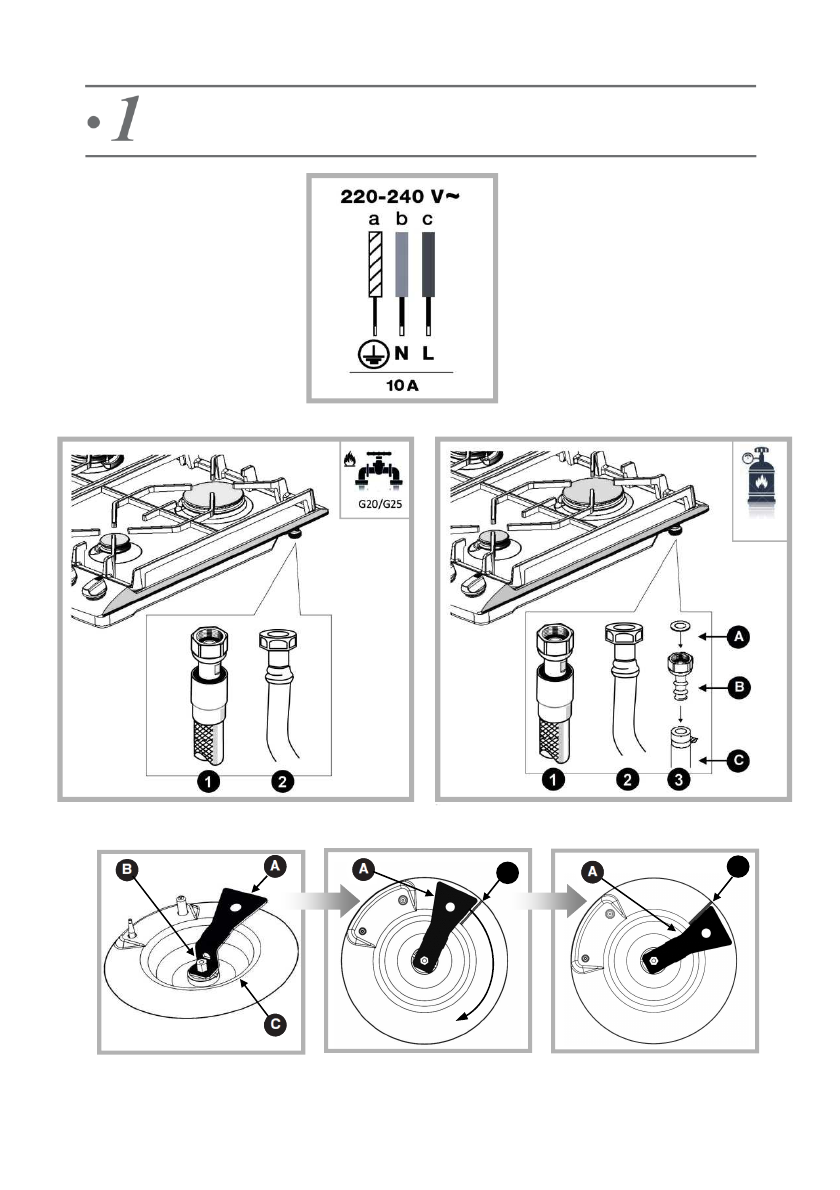 • 1

220-240 V~
a b c
N L
10 A

G20/G25

1 2

A
B
C
1 2 3

B A
C
A
A