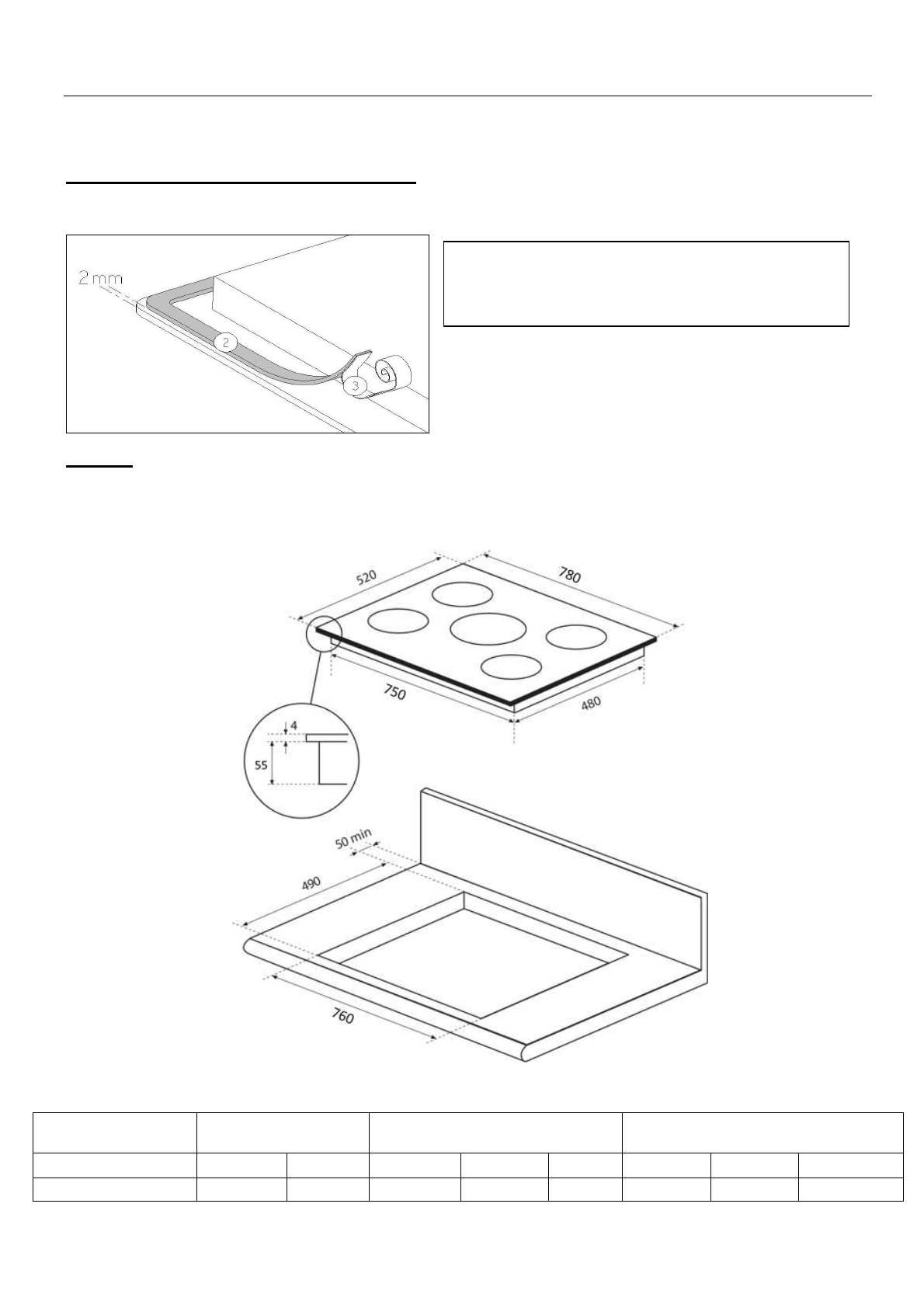 2 mm

2

3

520

780

750

480

4

55

50 min

490

760