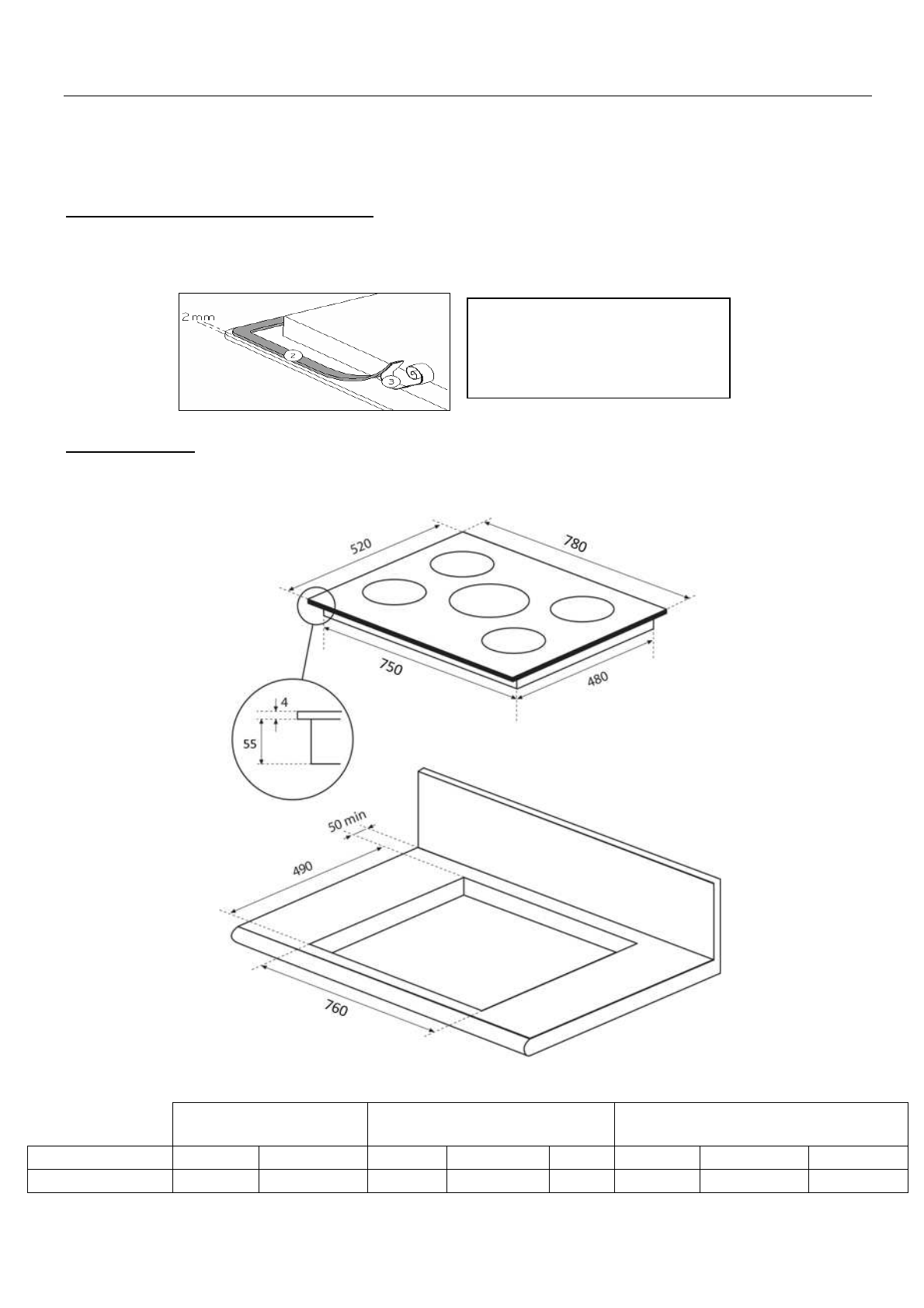 2 mm

2

3

520

780

750

480

4

55

50 min

490

760