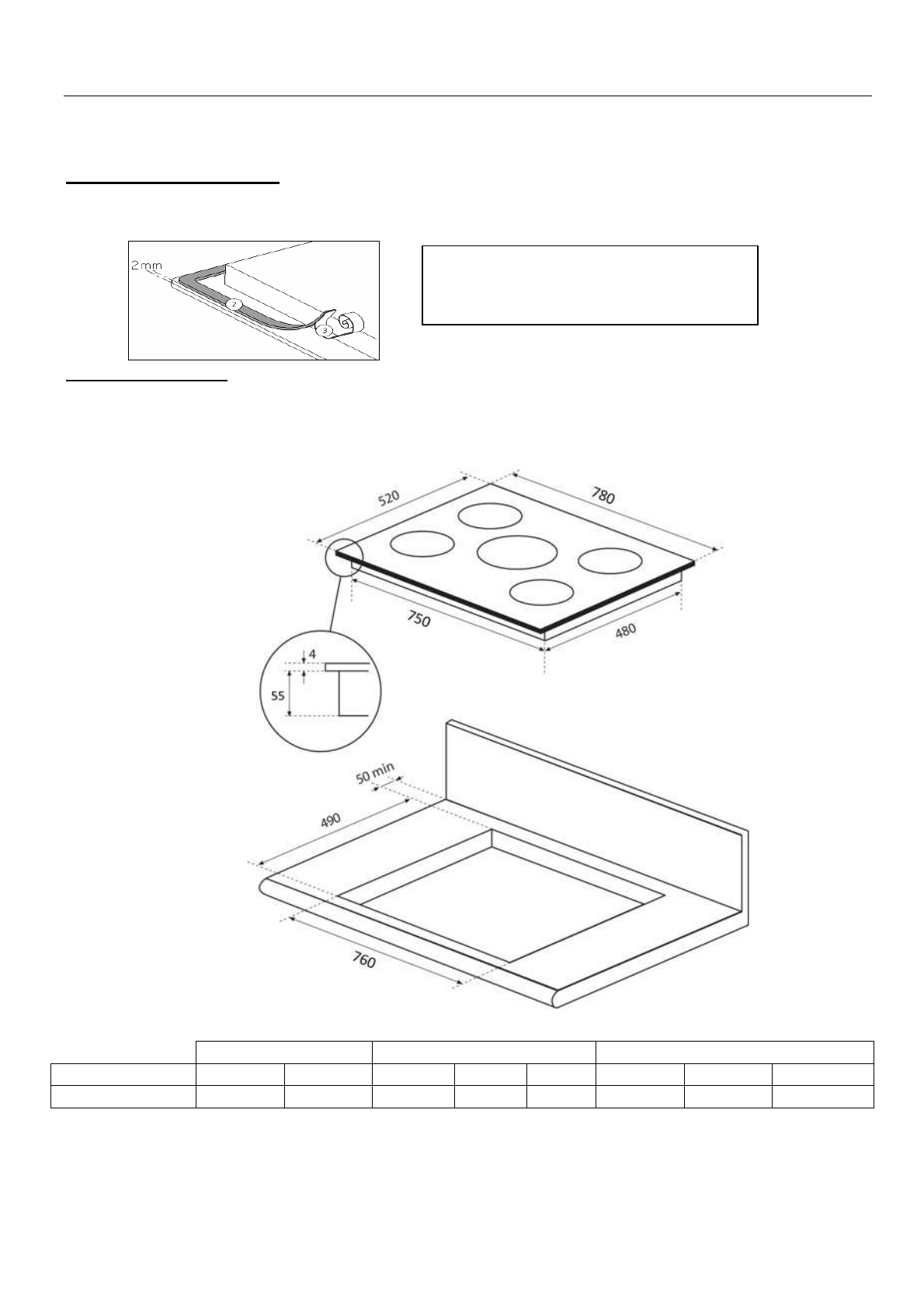 2 mm

2

3

520

780

750

480

4

55

50 min

490

760