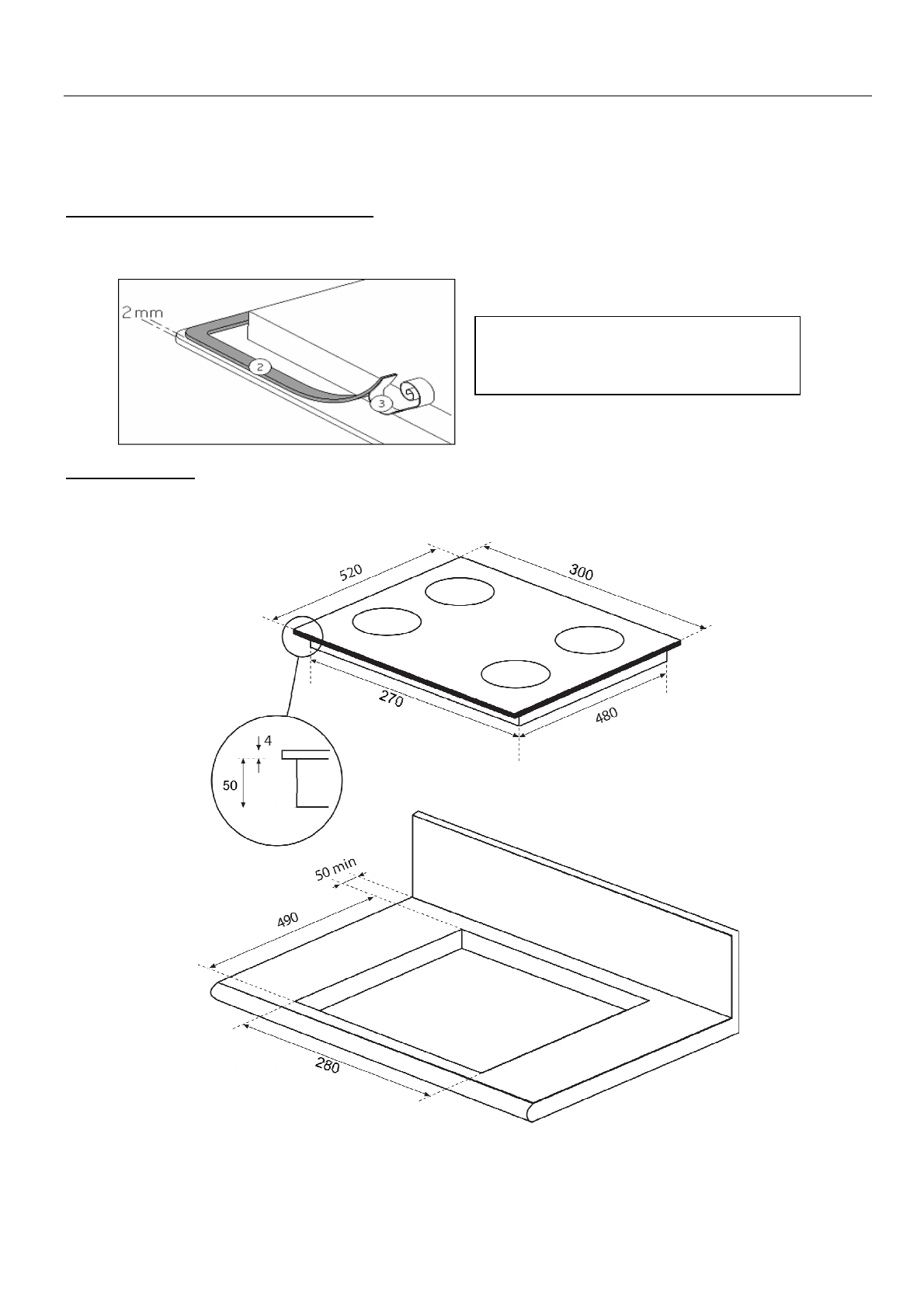 2 mm

2

3

520

300

270

480

4

50

50 min

490

280