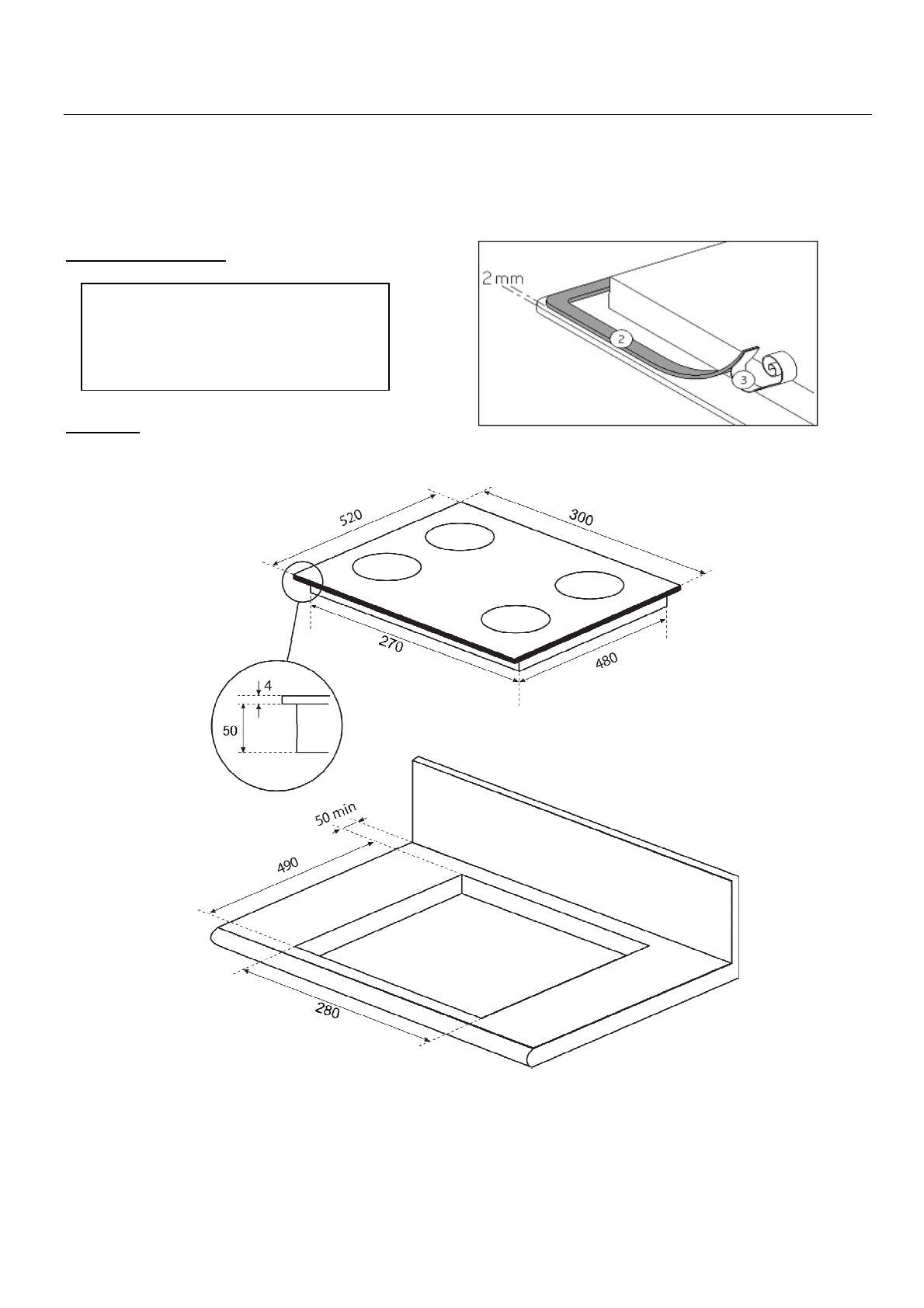 2 mm

2

3

520

300

270

480

4

50

50 min

490

280