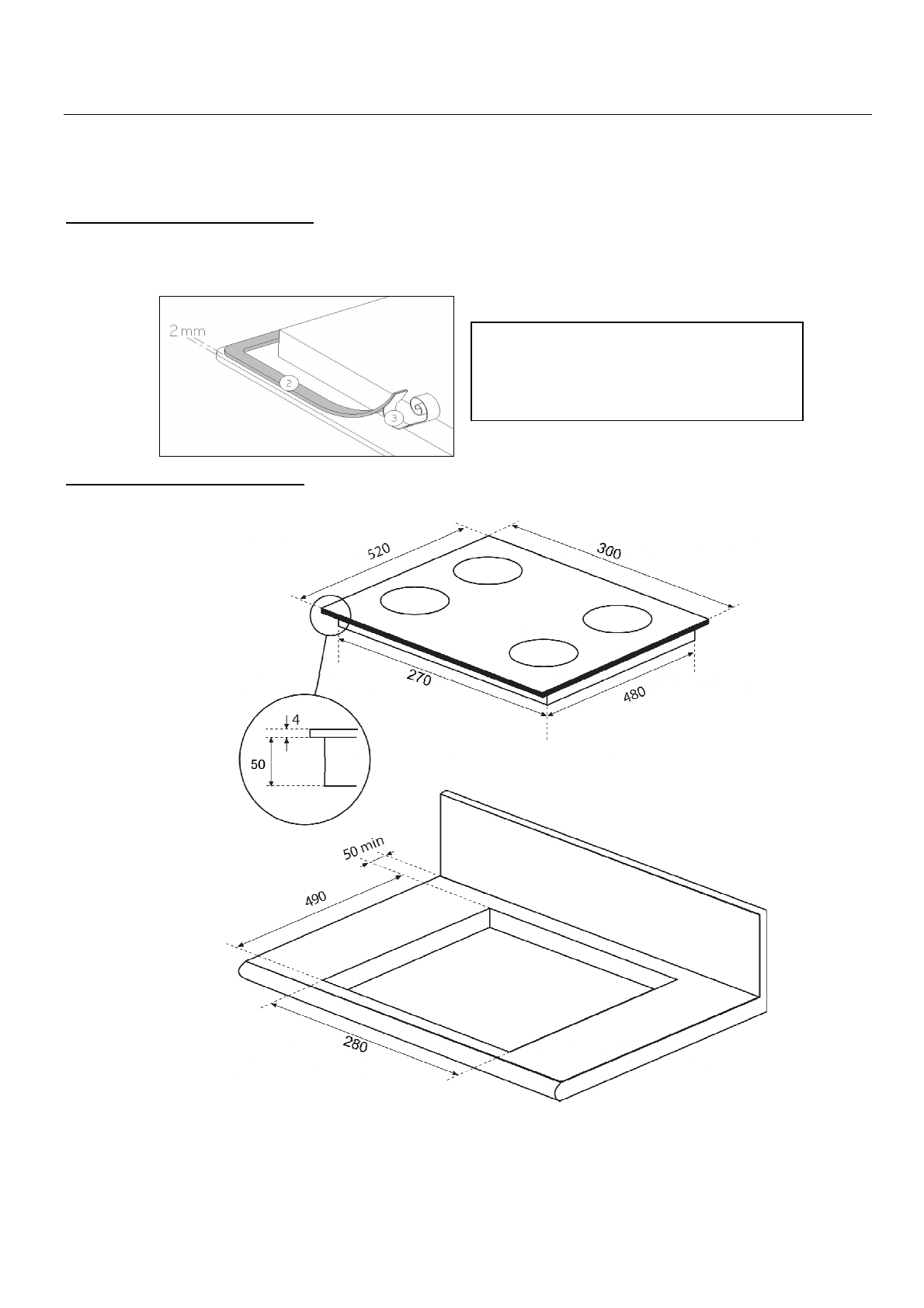 2 mm

2

3

520

300

270

480

4

50

50 min

490

280