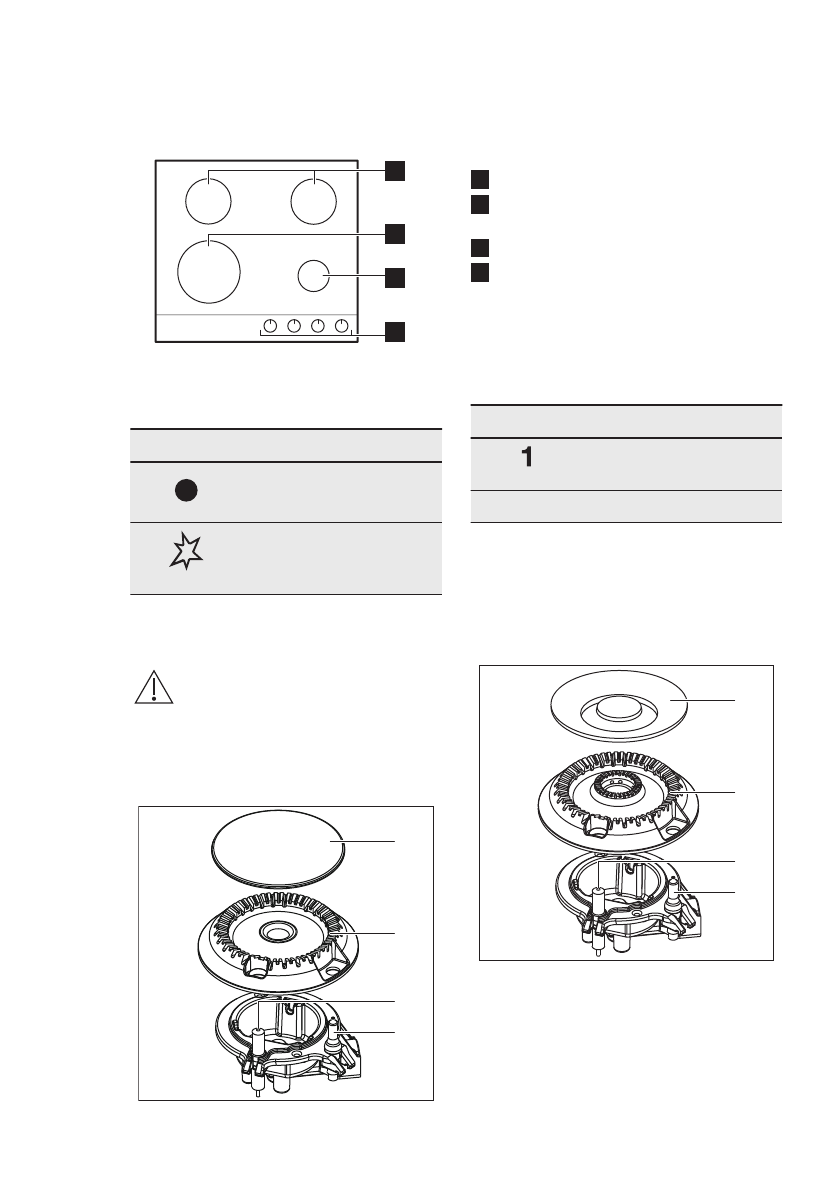 1