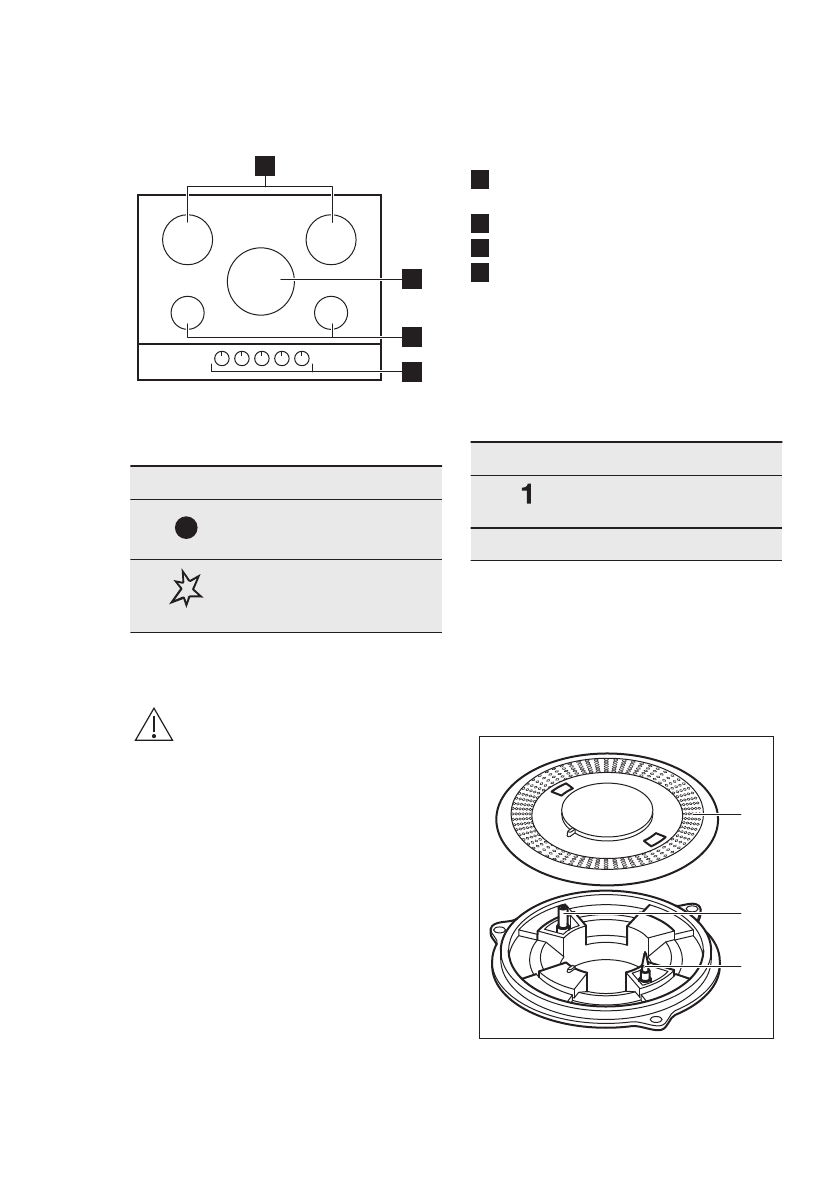 1