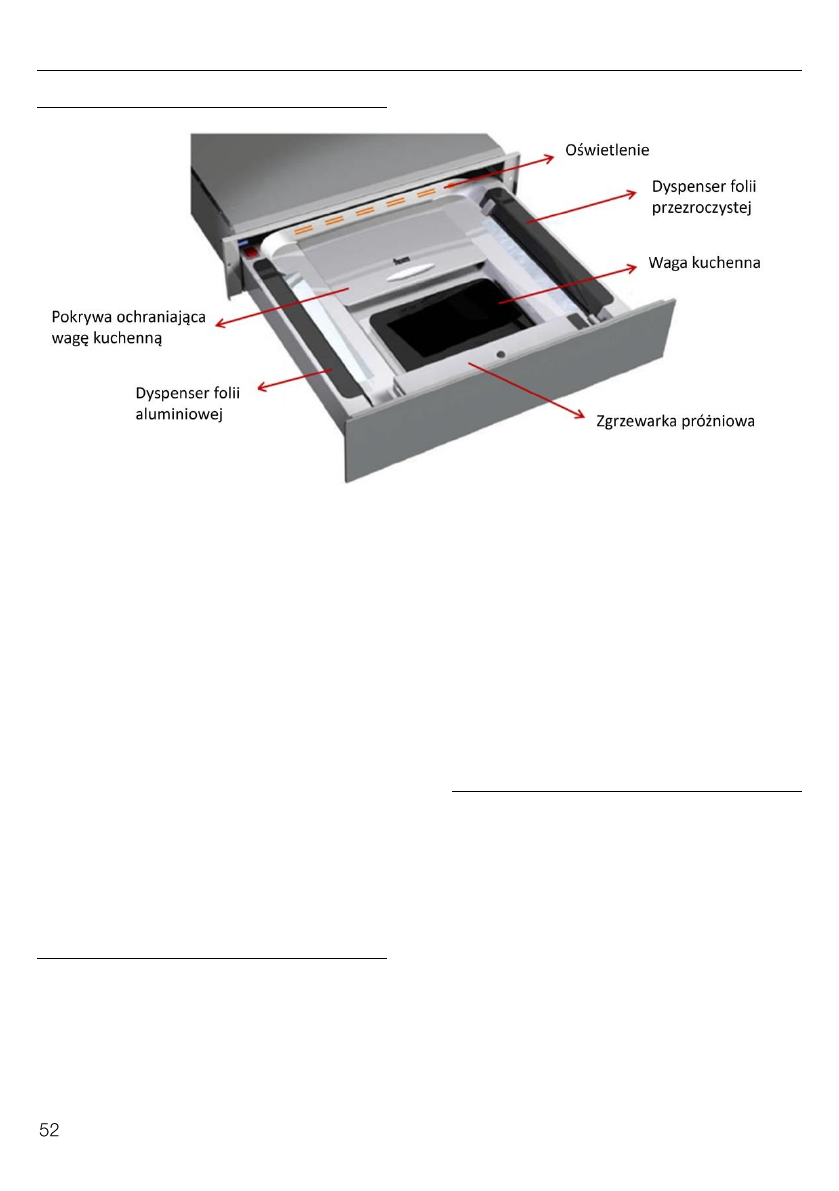 Oświetlenie

Dyspenser folii przezroczystej

Waga kuchenna

Pokrywa ochraniająca wagę kuchenną

Dyspenser folii aluminiowej

Zgrzewarka próżniowa

52