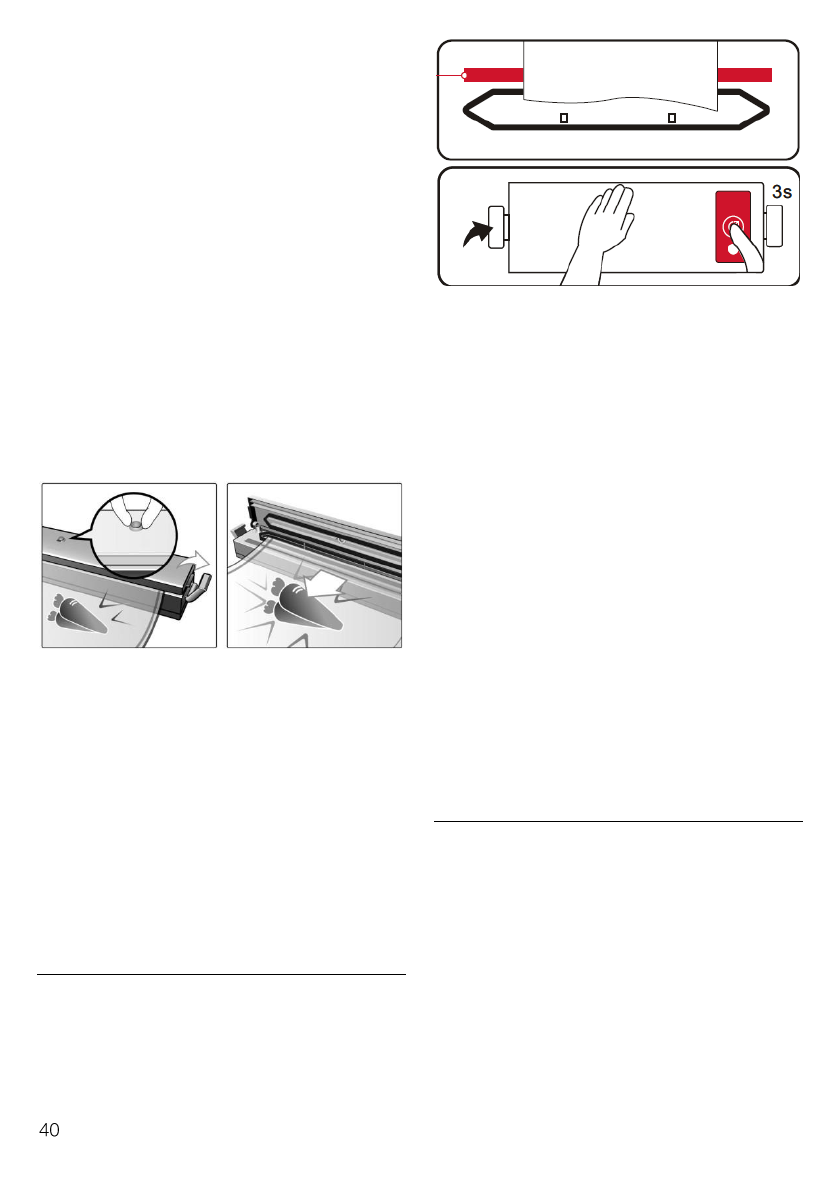 3s

40