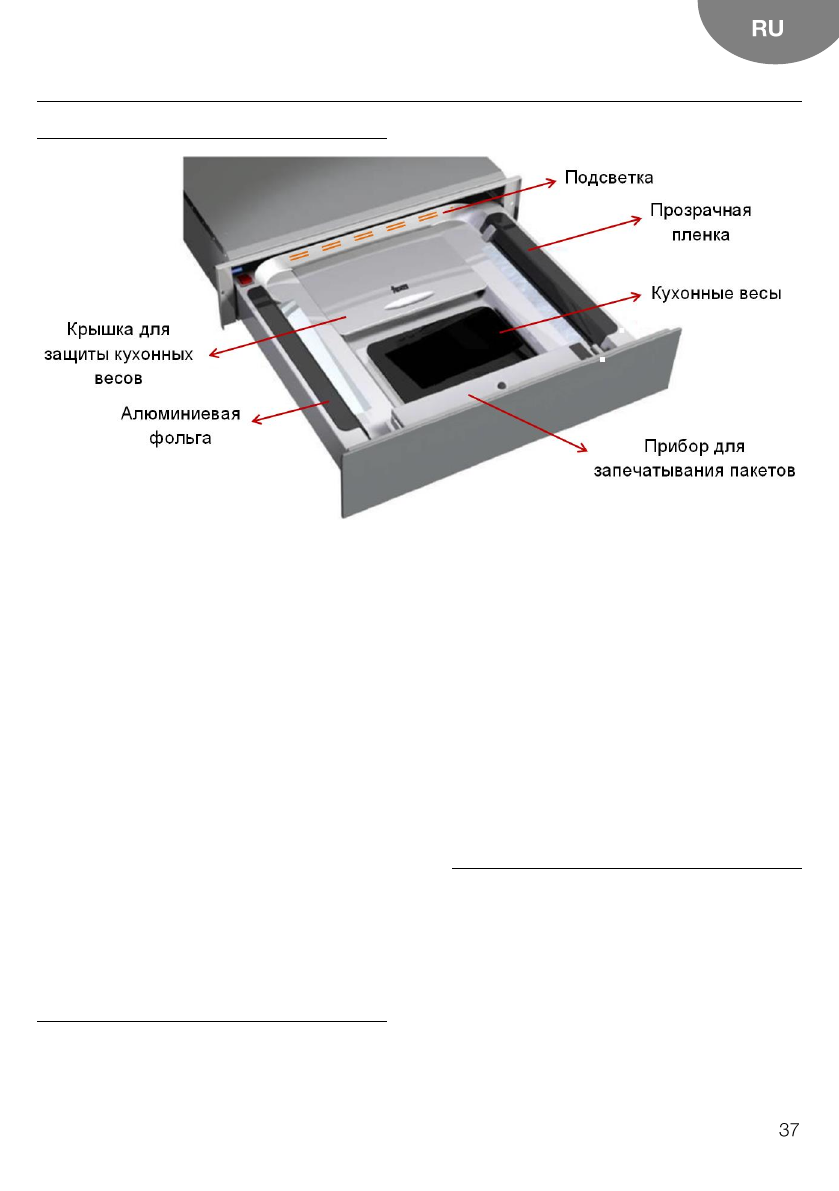 RU

Подсветка

Прозрачная пленка

Кухонные весы

Крышка для защиты кухонных весов

Алюминиевая фольга

Прибор для запечатывания пакетов

37