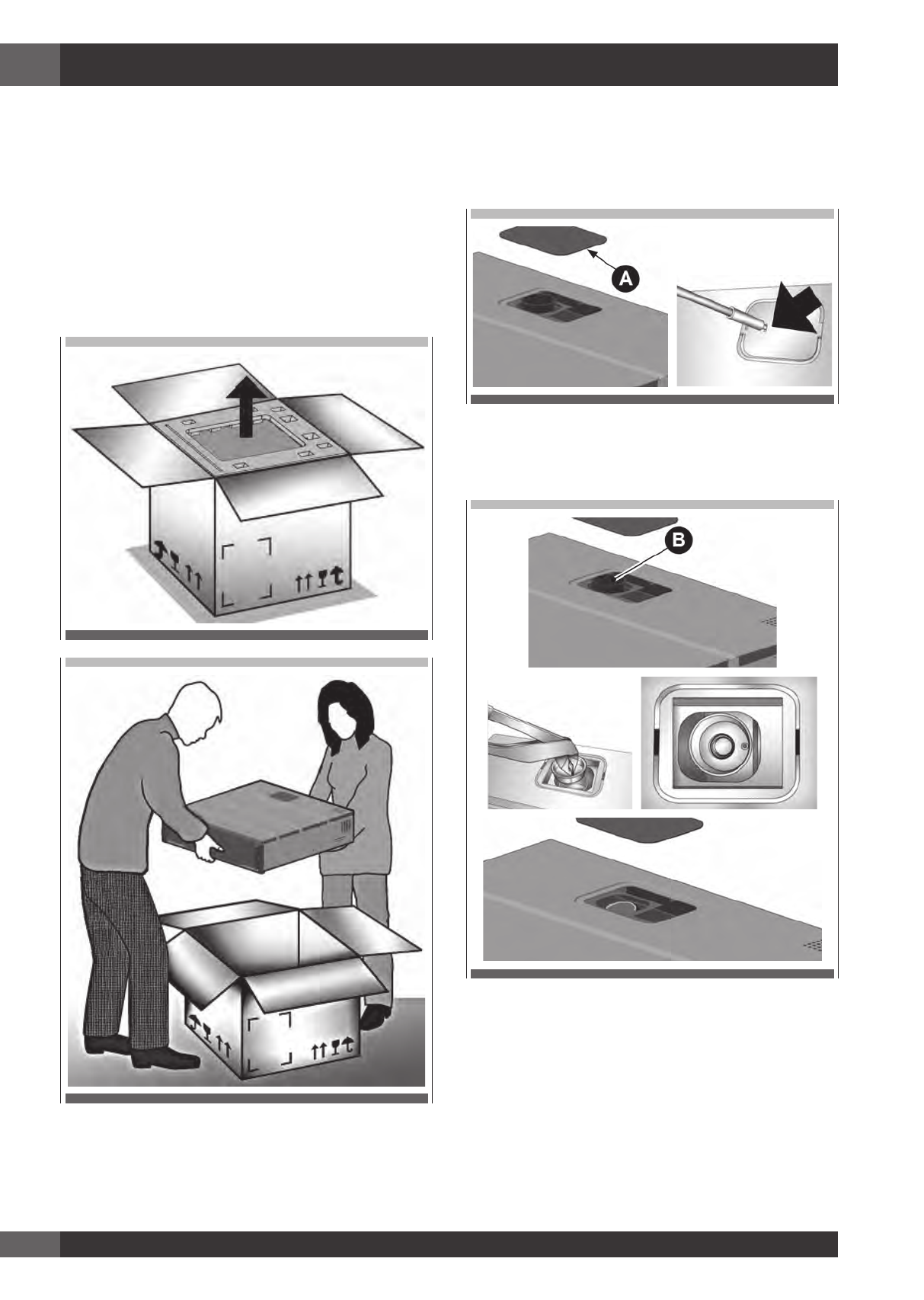 A

B