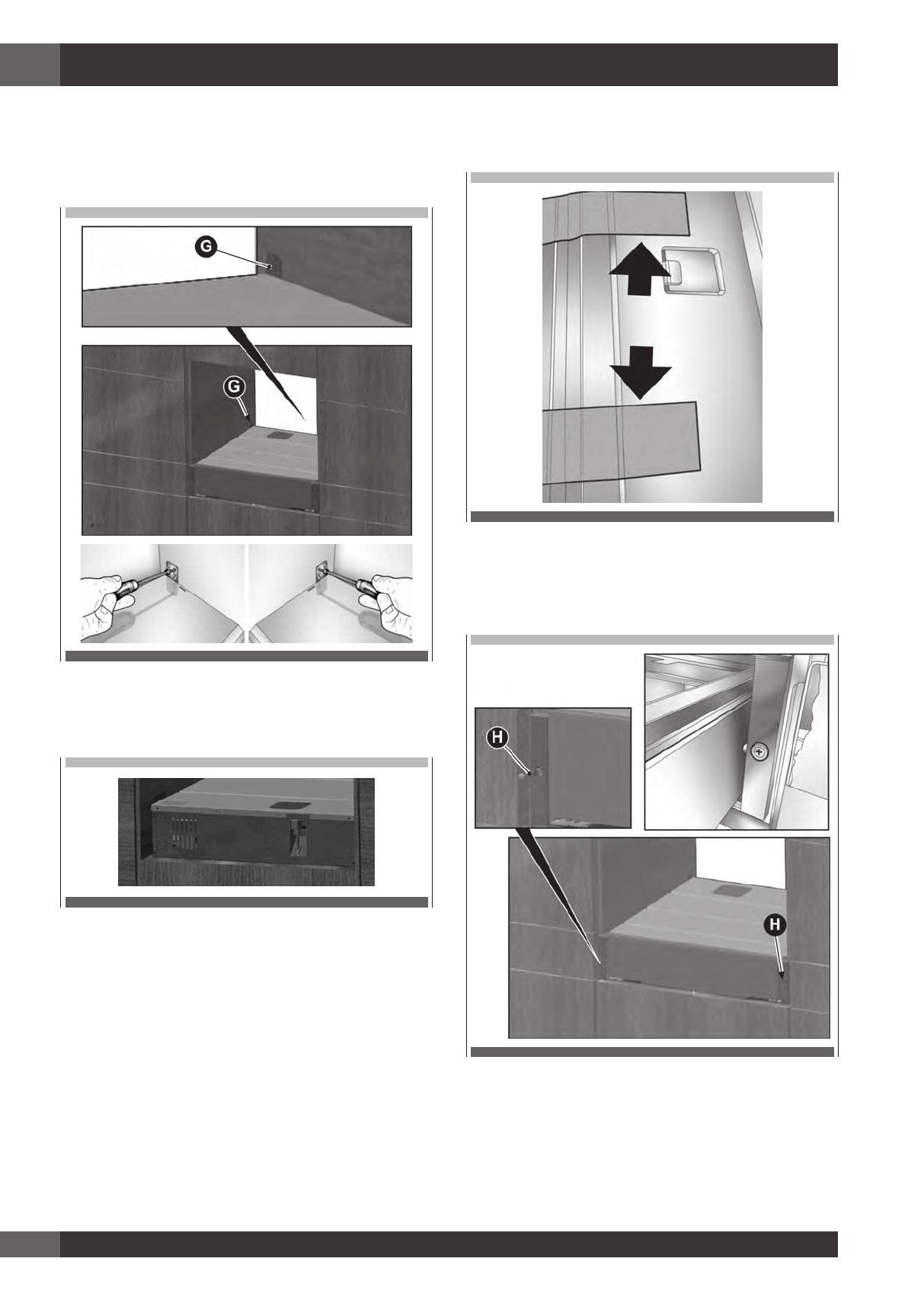 G

G

H

H