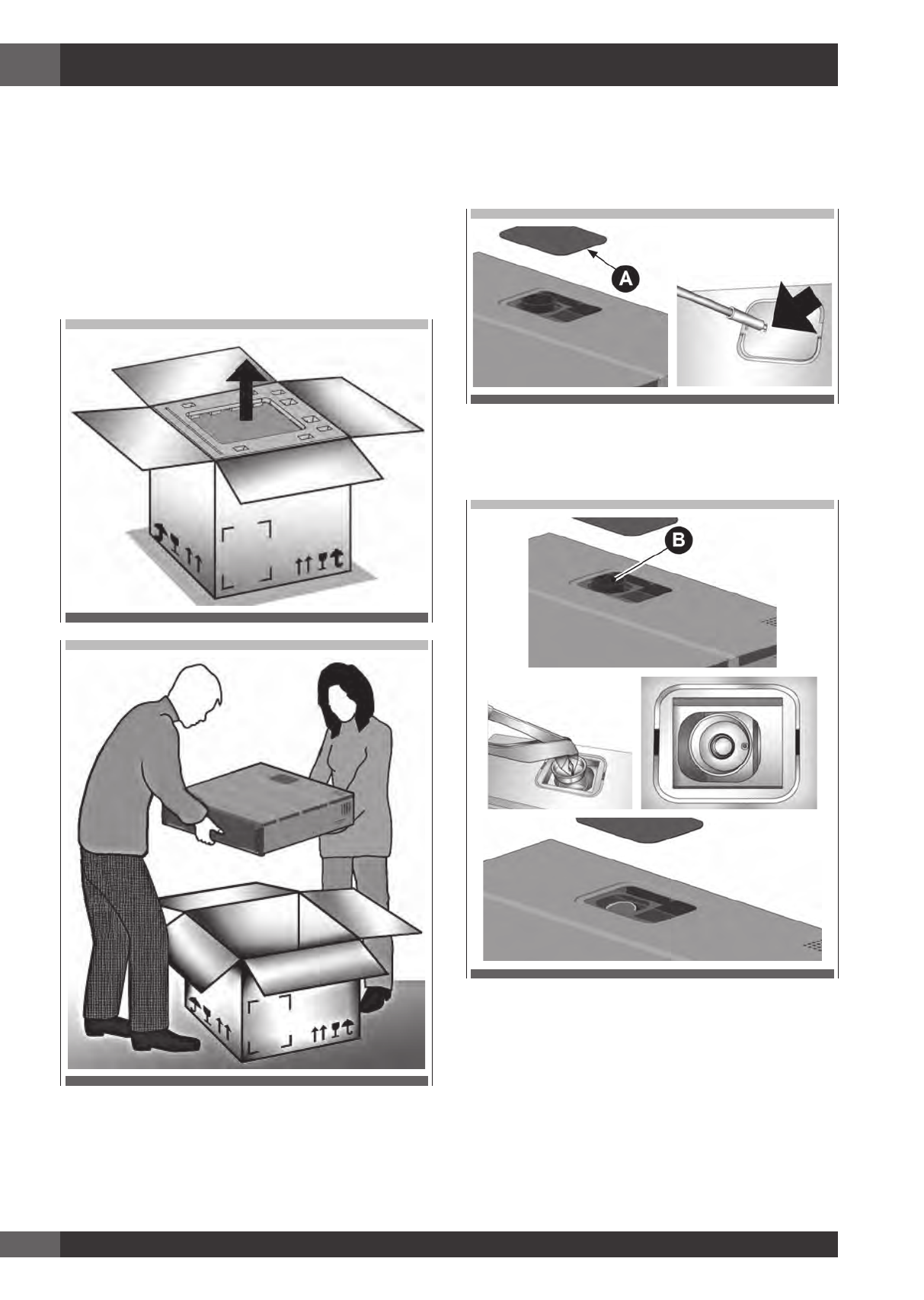 A

B