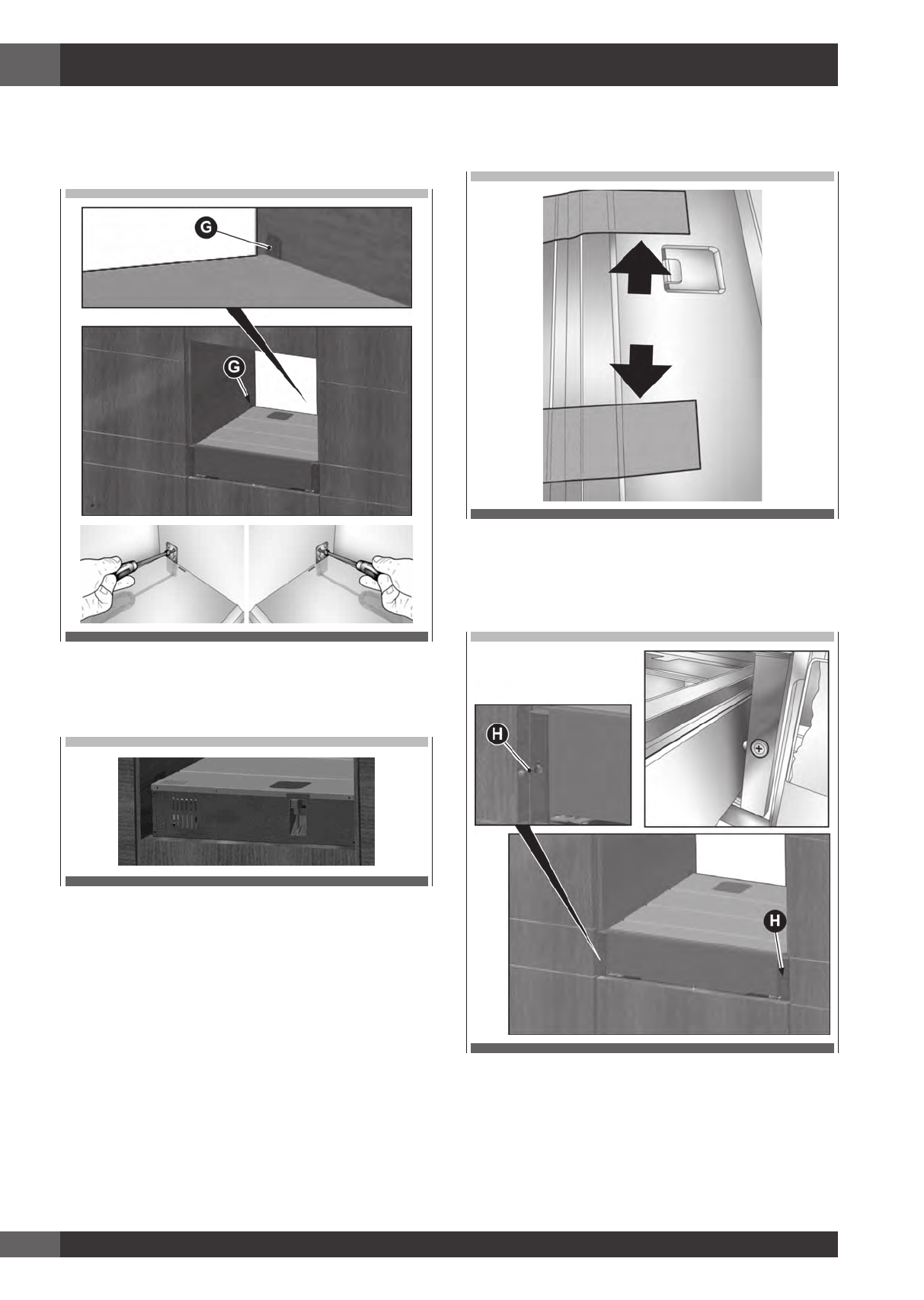 G

G

H

H