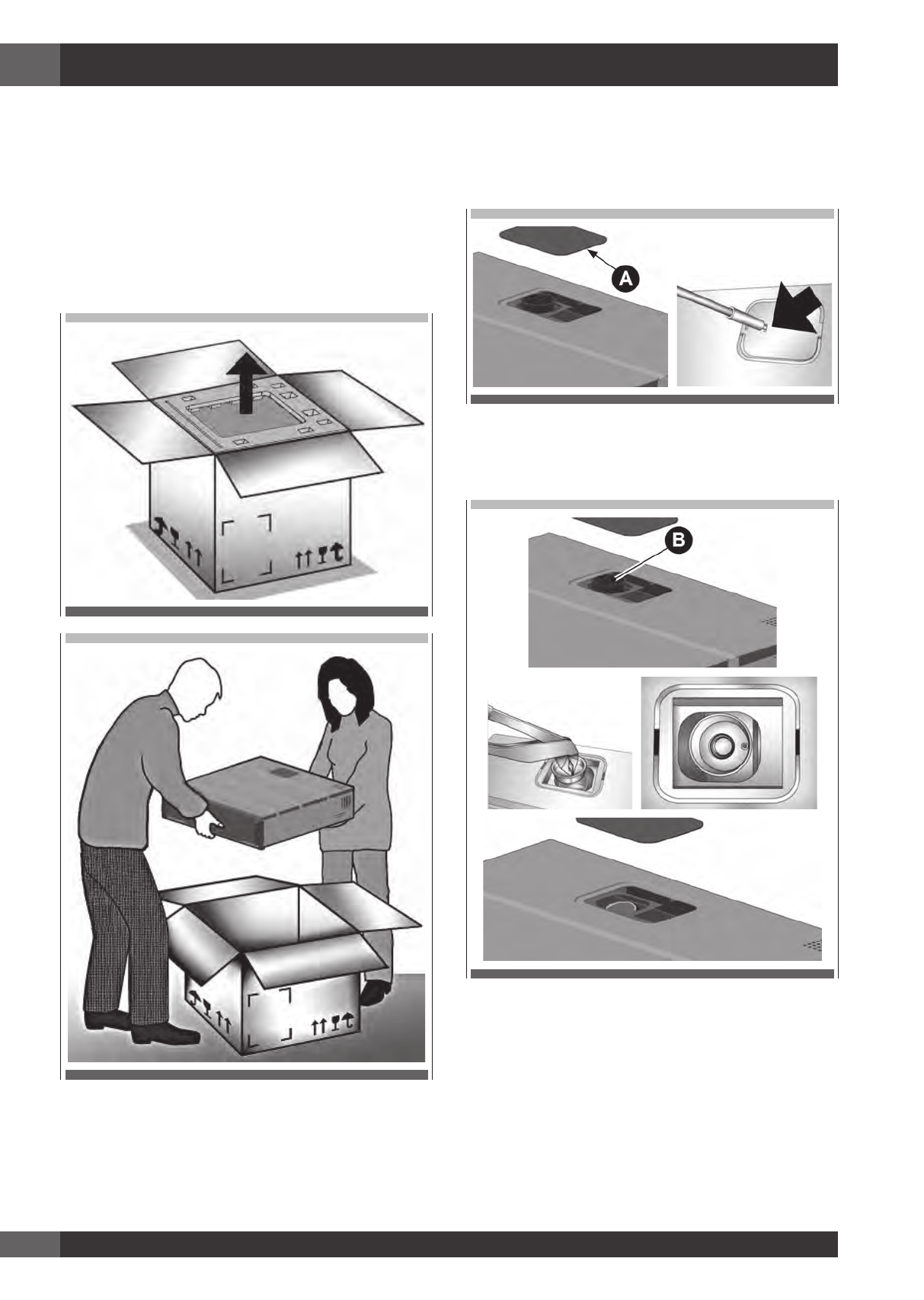 A

B