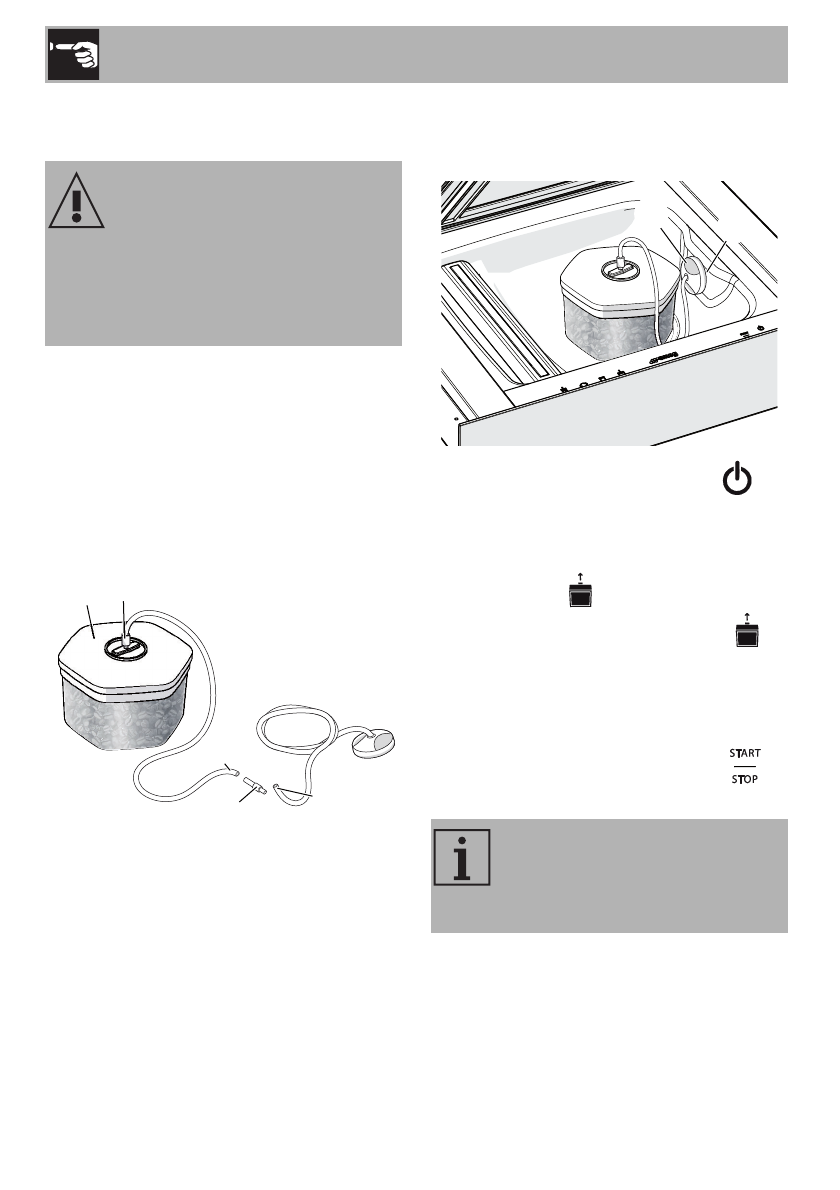 START
STOP