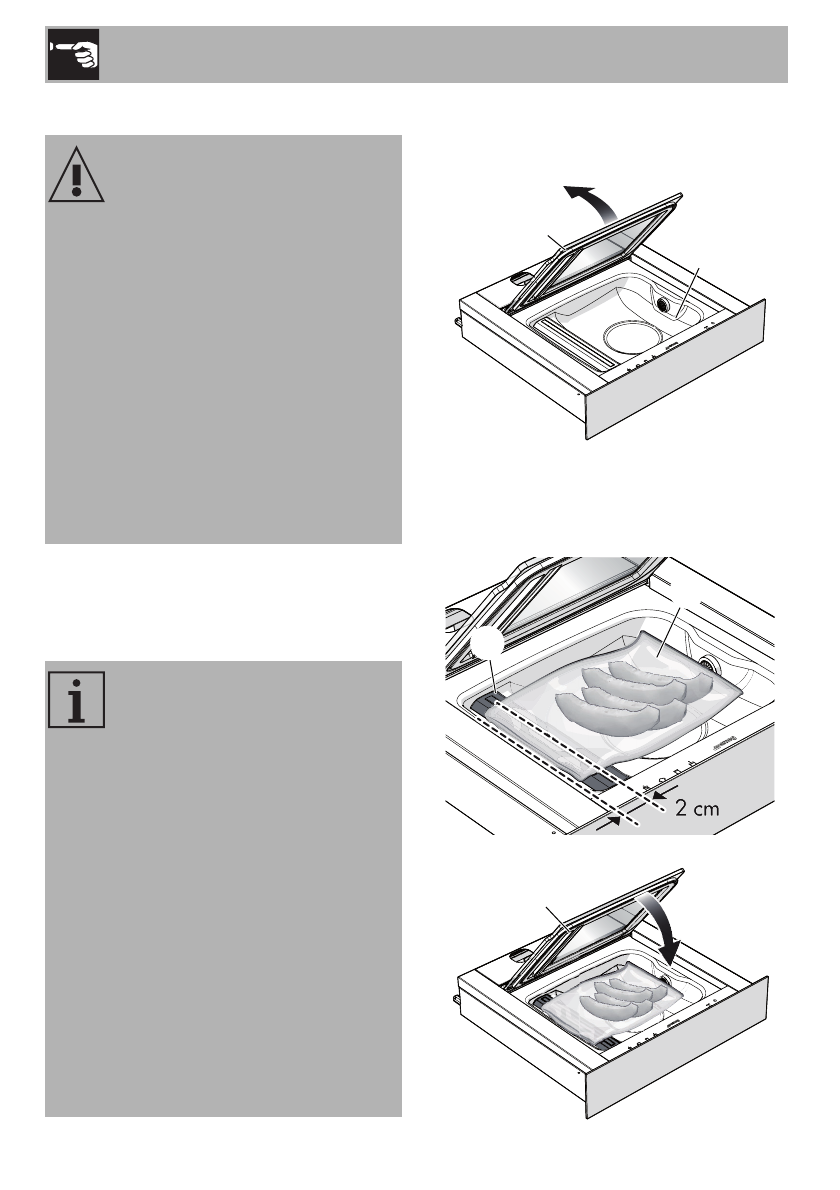 2 cm